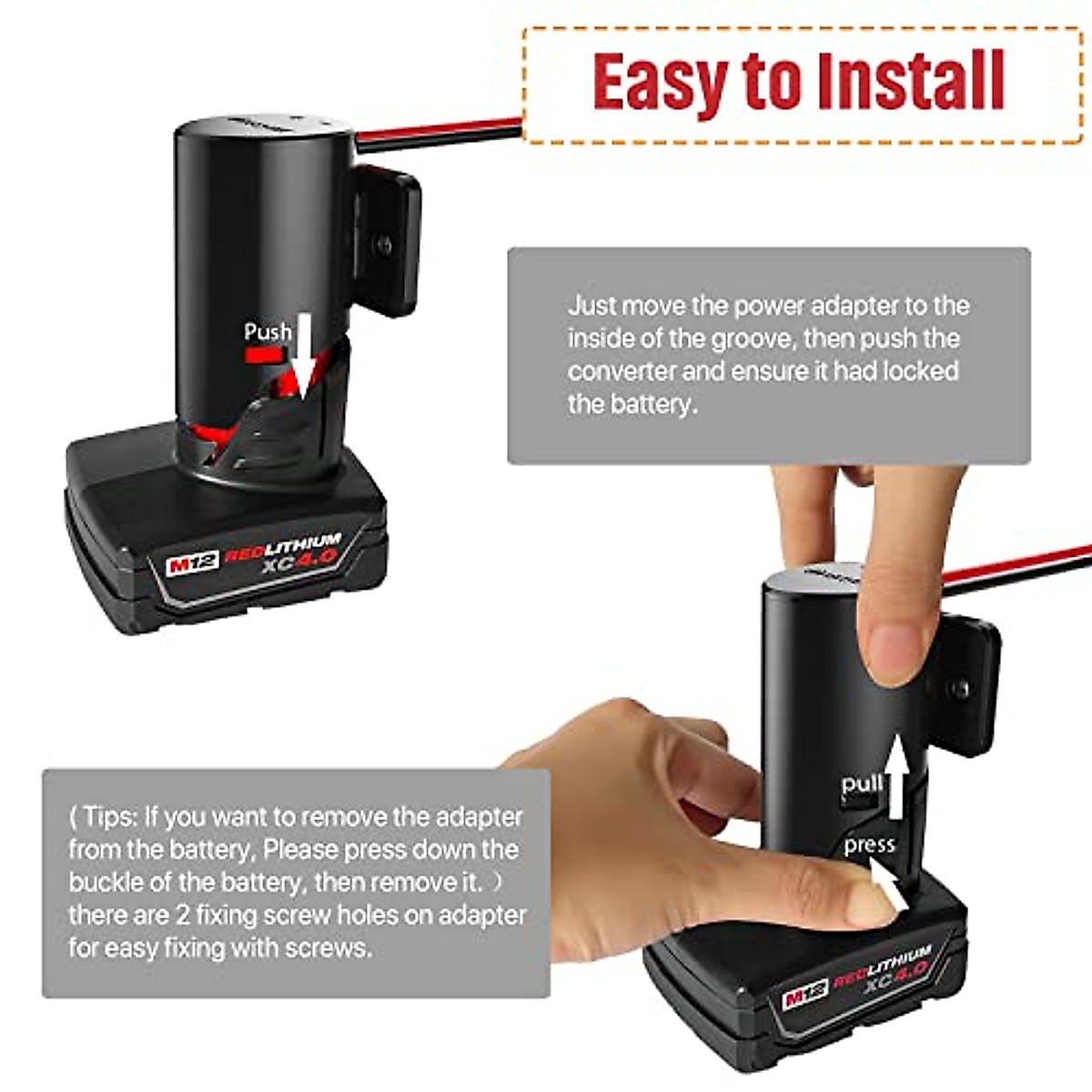 Easy to Install

Push

Just move the power adapter to the inside of the groove, then push the converter and ensure it had locked the battery.

M12 REDLITHIUM XC4.0

pull

press

( Tips: If you want to remove the adapter from the battery, Please press down the buckle of the battery, then remove it. ) there are 2 fixing screw holes on adapter for easy fixing with screws.

M12 REDLITHIUM XC4.0