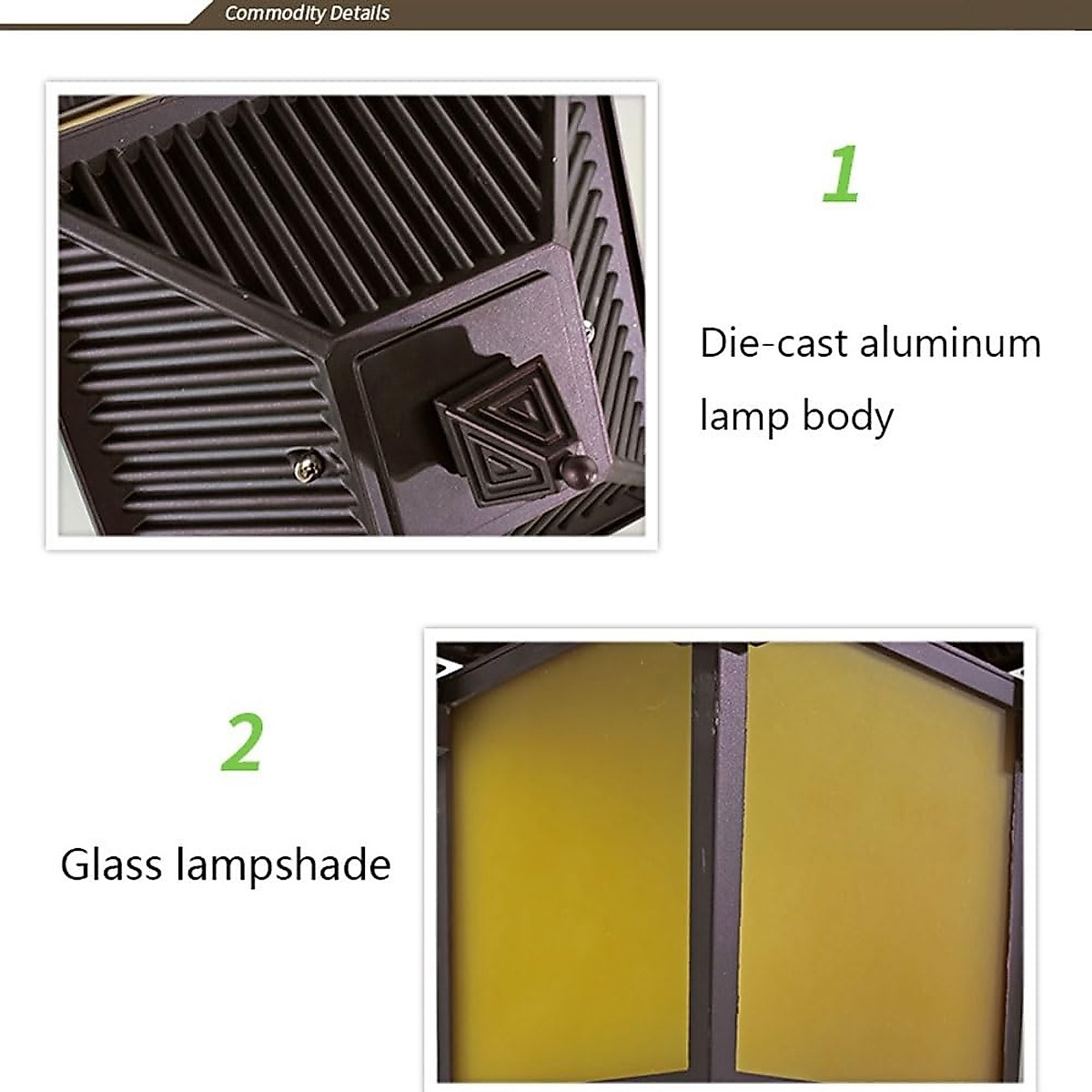 Commodity Details

1

Die-cast aluminum lamp body

2

Glass lampshade