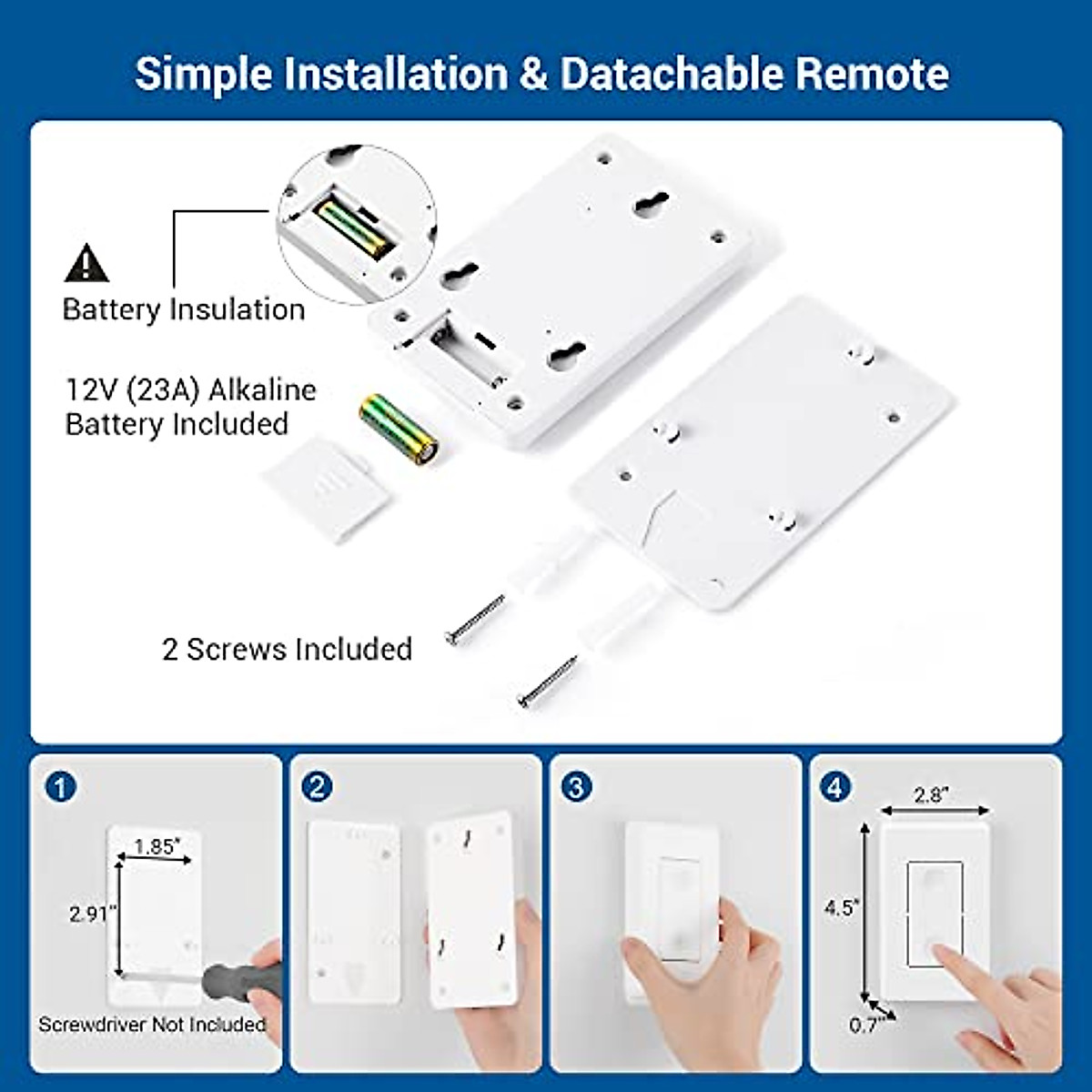 Simple Installation & Datachable Remote

Battery Insulation

12V (23A) Alkaline Battery Included

2 Screws Included

1

1.85"

2.91"

Screwdriver Not Included

2

3

4

2.8"

4.5"

0.7"