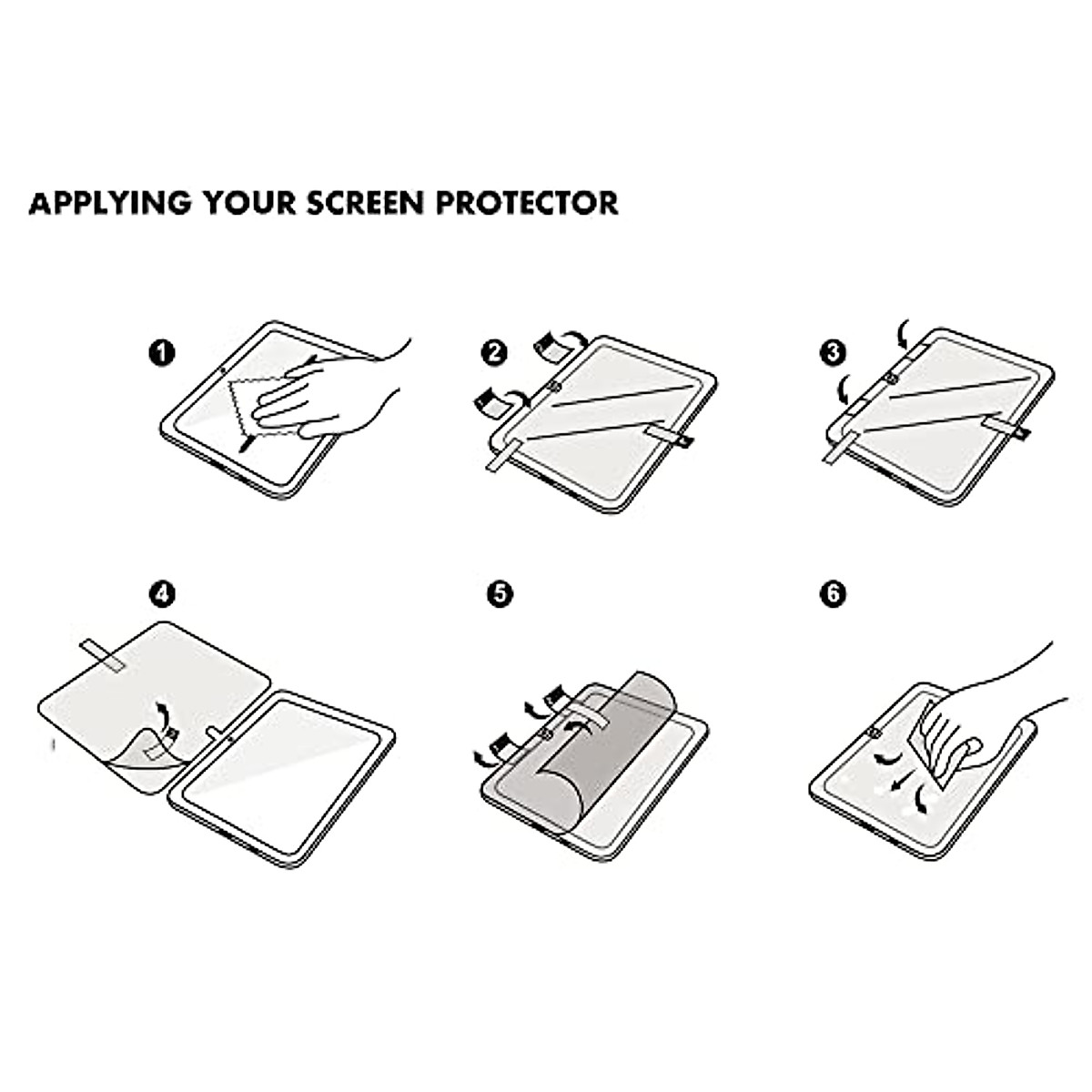 APPLYING YOUR SCREEN PROTECTOR

1

2

3

4

5

6