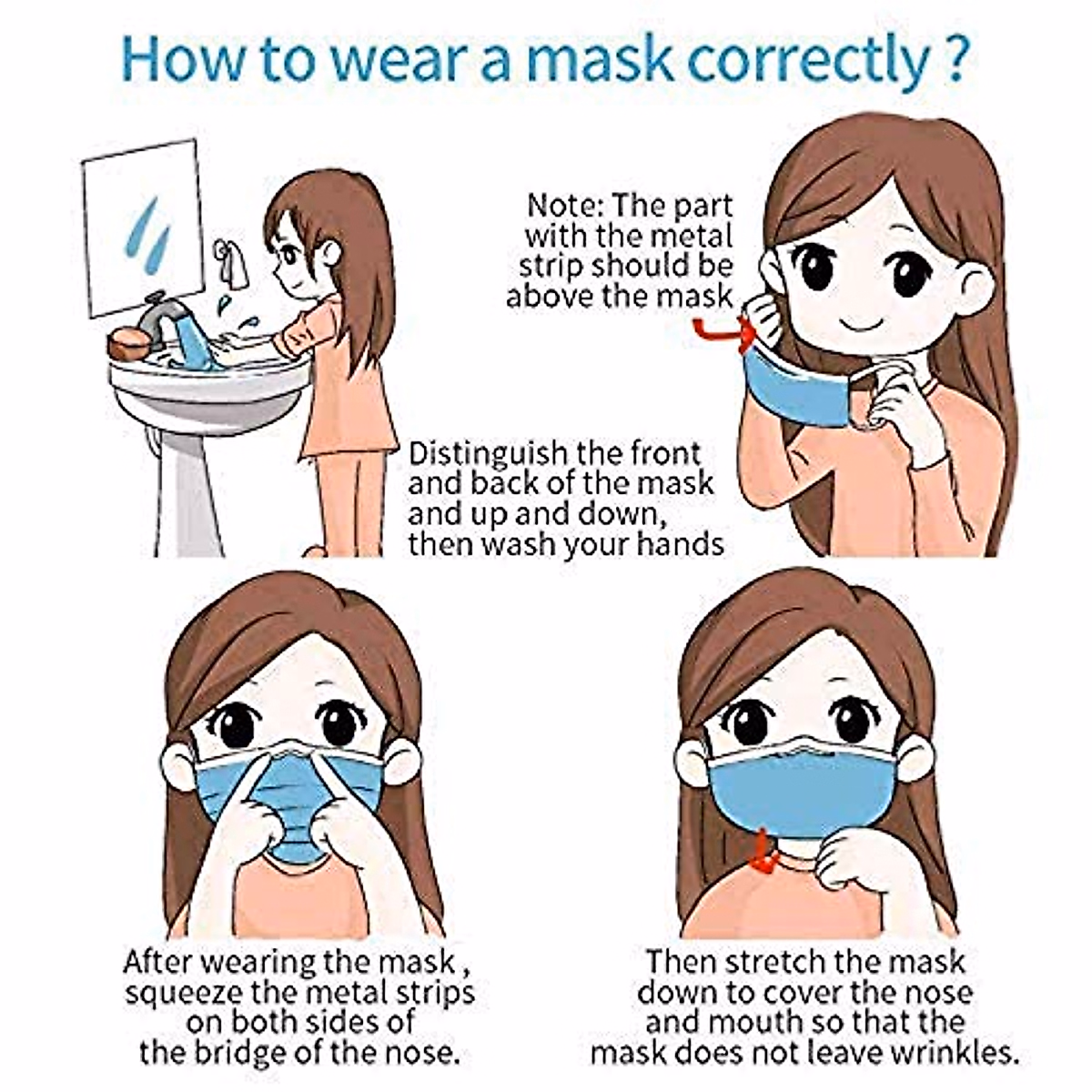 How to wear a mask correctly ?

Note: The part with the metal strip should be above the mask

Distinguish the front and back of the mask and up and down, then wash your hands

After wearing the mask , squeeze the metal strips on both sides of the bridge of the nose.

Then stretch the mask down to cover the nose and mouth so that the mask does not leave wrinkles.