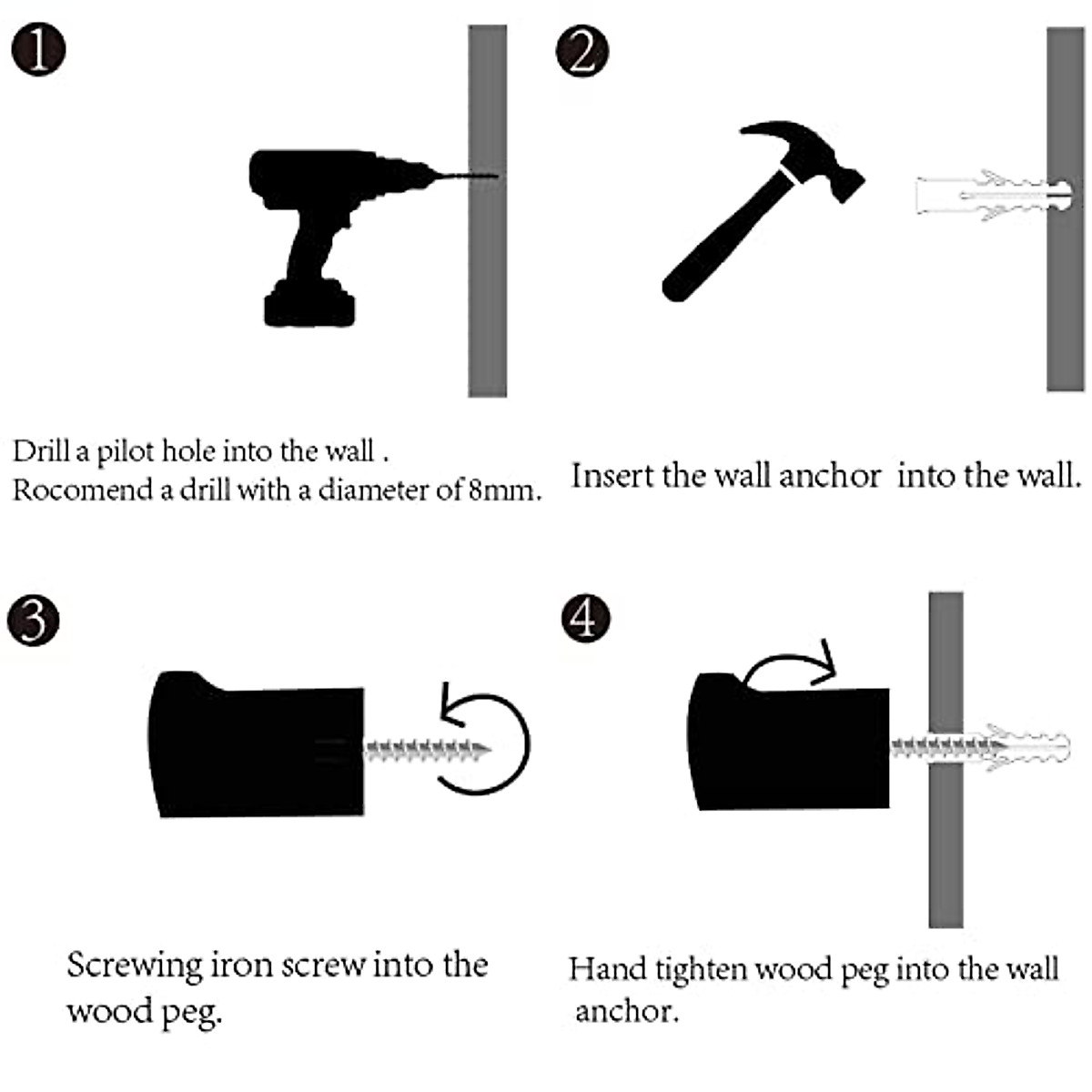 1

Drill a pilot hole into the wall .
Rocomend a drill with a diameter of 8mm.

2

Insert the wall anchor into the wall.

3

Screwing iron screw into the wood peg.

4

Hand tighten wood peg into the wall anchor.