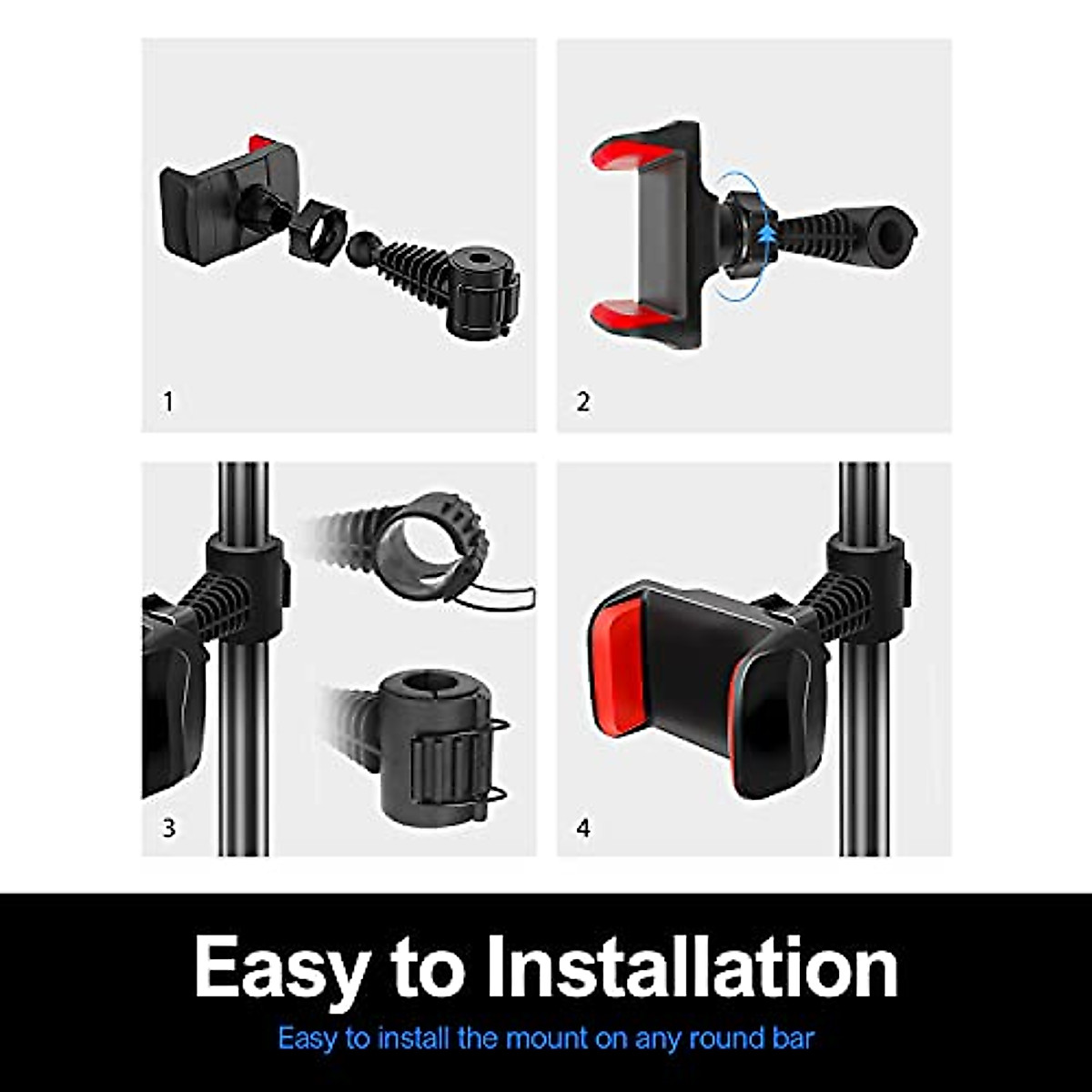 1

2

3

4

Easy to Installation

Easy to install the mount on any round bar