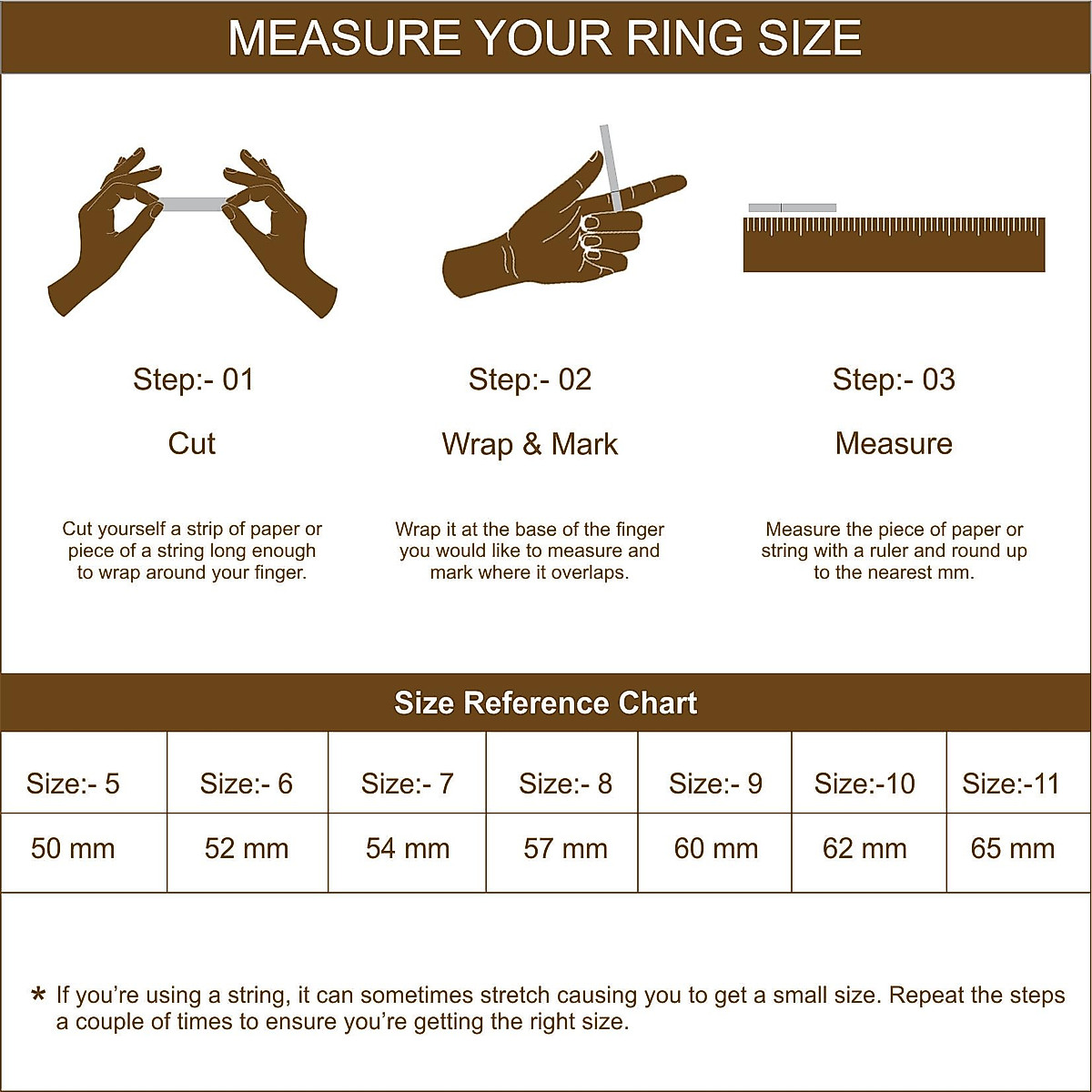 MEASURE YOUR RING SIZE

Step:- 01

Cut

Cut yourself a strip of paper or piece of a string long enough to wrap around your finger.

Step:- 02

Wrap & Mark

Wrap it at the base of the finger you would like to measure and mark where it overlaps.

Step:- 03

Measure

Measure the piece of paper or string with a ruler and round up to the nearest mm.

Size Reference Chart

| Size:- 5 | Size:- 6 | Size:- 7 | Size:- 8 | Size:- 9 | Size:-10 | Size:-11 |
|---|---|---|---|---|---|---|
| 50 mm | 52 mm | 54 mm | 57 mm | 60 mm | 62 mm | 65 mm |

* If you're using a string, it can sometimes stretch causing you to get a small size. Repeat the steps a couple of times to ensure you're getting the right size.