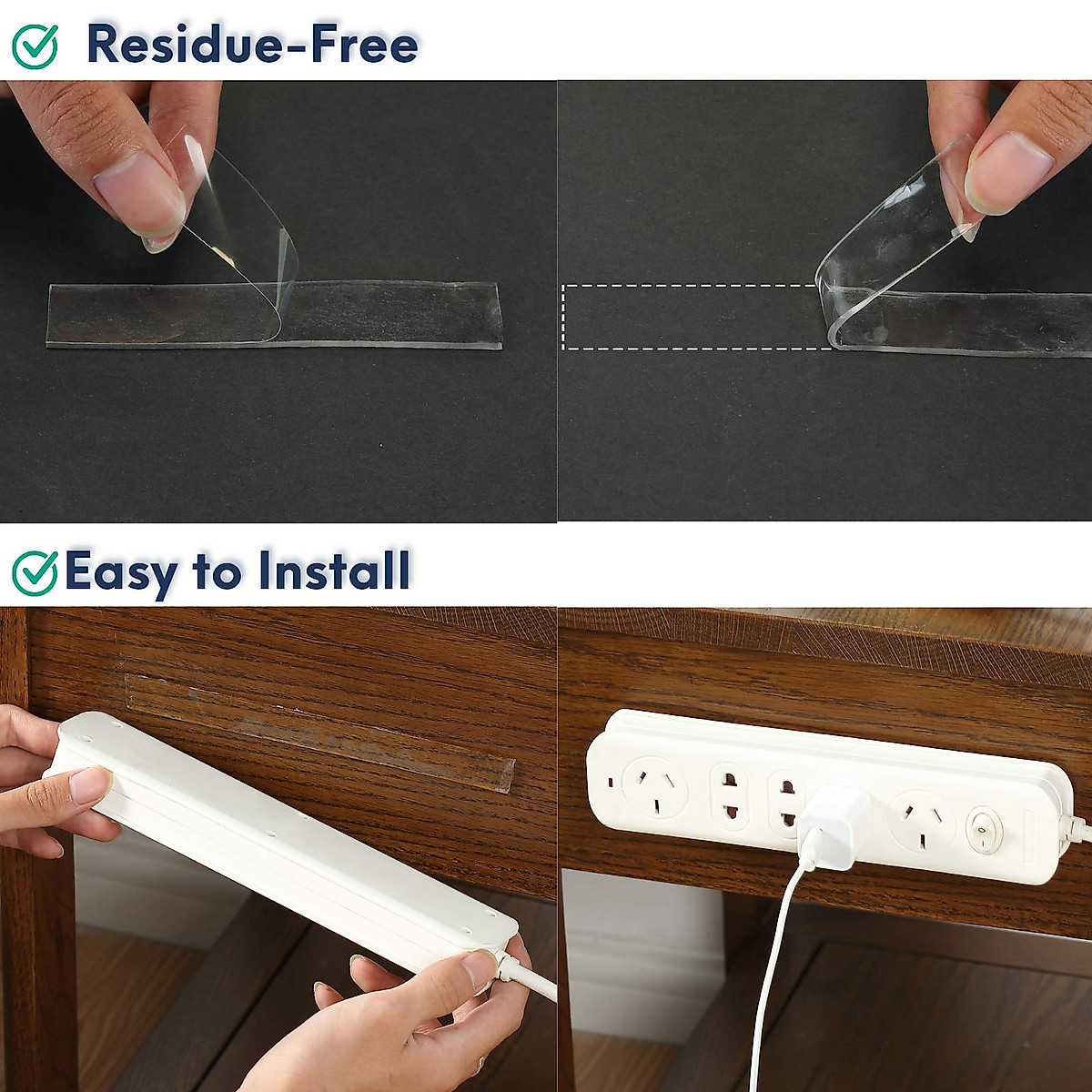 Residue-Free

Easy to Install