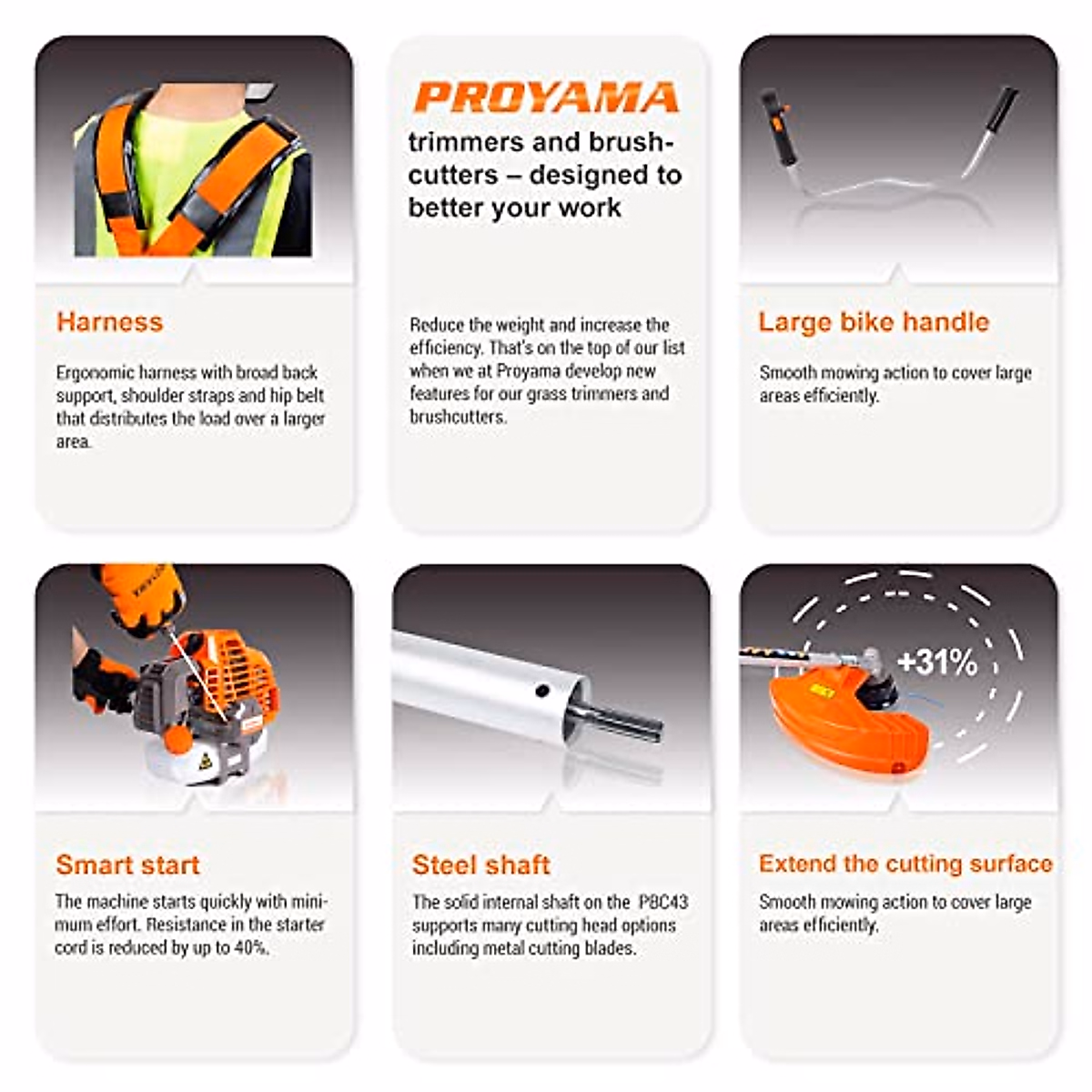 Harness

Ergonomic harness with broad back support, shoulder straps and hip belt that distributes the load over a larger area.

PROYAMA
trimmers and brushcutters – designed to better your work

Reduce the weight and increase the efficiency. That's on the top of our list when we at Proyama develop new features for our grass trimmers and brushcutters.

Large bike handle

Smooth mowing action to cover large areas efficiently.

Smart start

The machine starts quickly with minimum effort. Resistance in the starter cord is reduced by up to 40%.

Steel shaft

The solid internal shaft on the PBC43 supports many cutting head options including metal cutting blades.

+31%

Extend the cutting surface

Smooth mowing action to cover large areas efficiently.