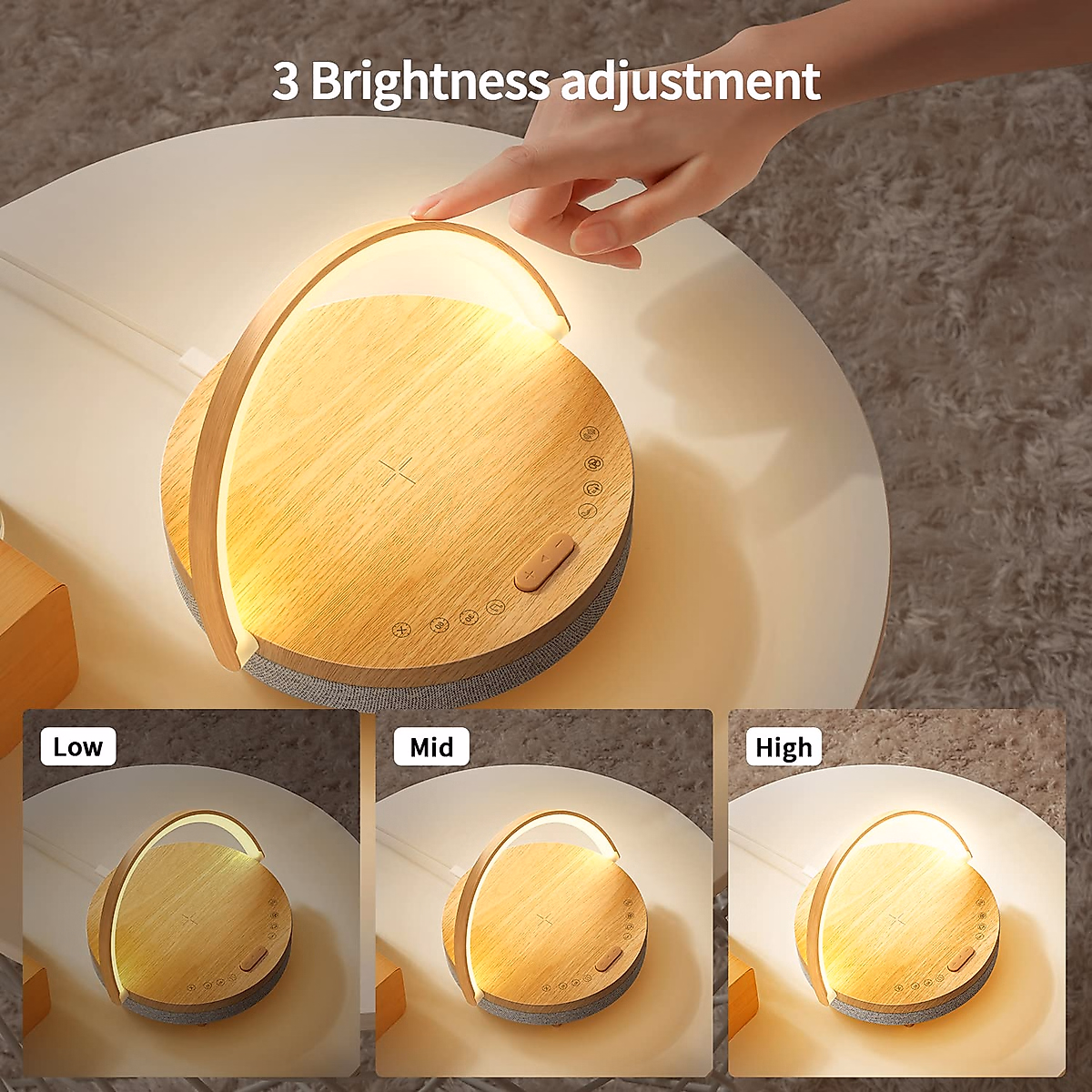 3 Brightness adjustment

Low

Mid

High