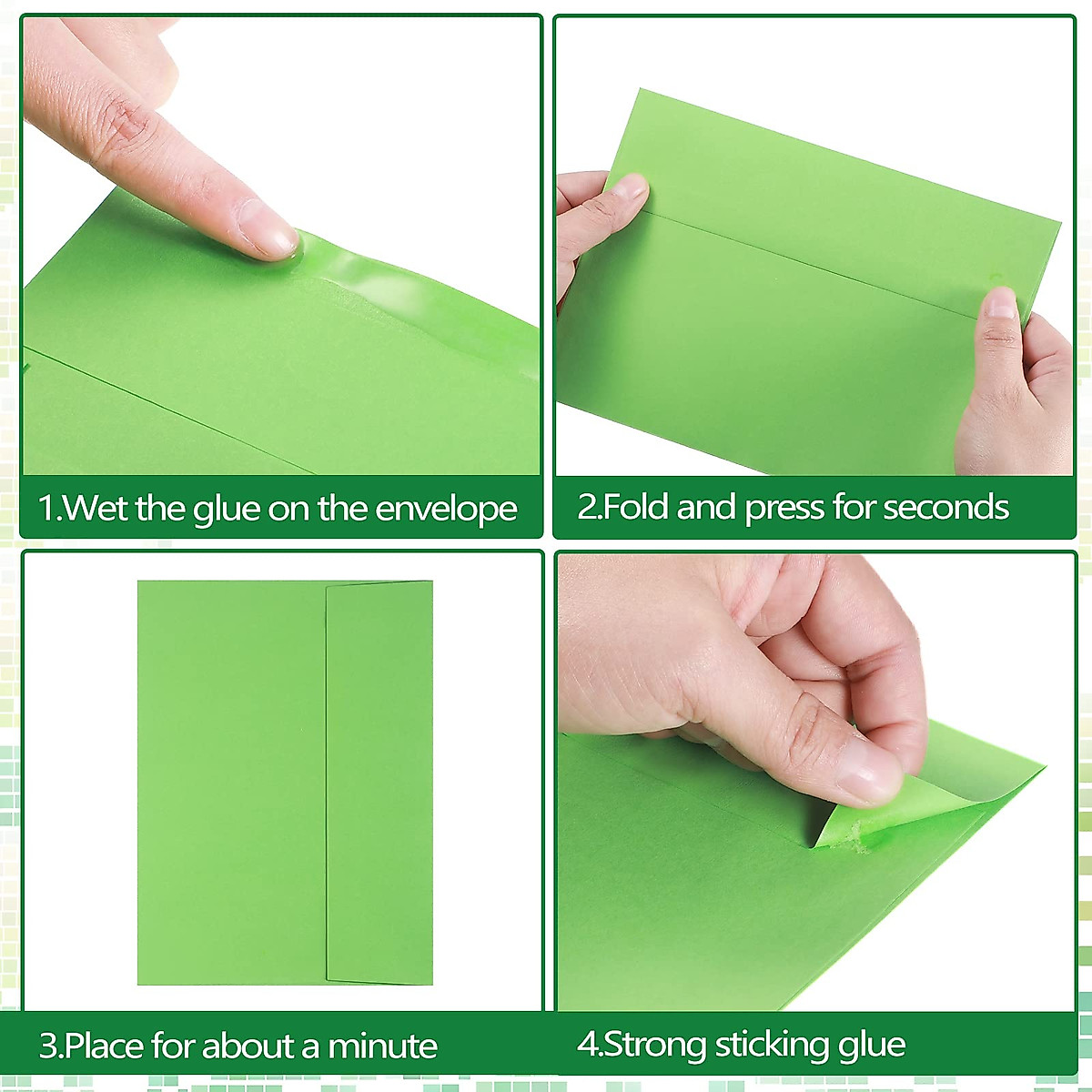 1.Wet the glue on the envelope

2.Fold and press for seconds

3.Place for about a minute

4.Strong sticking glue