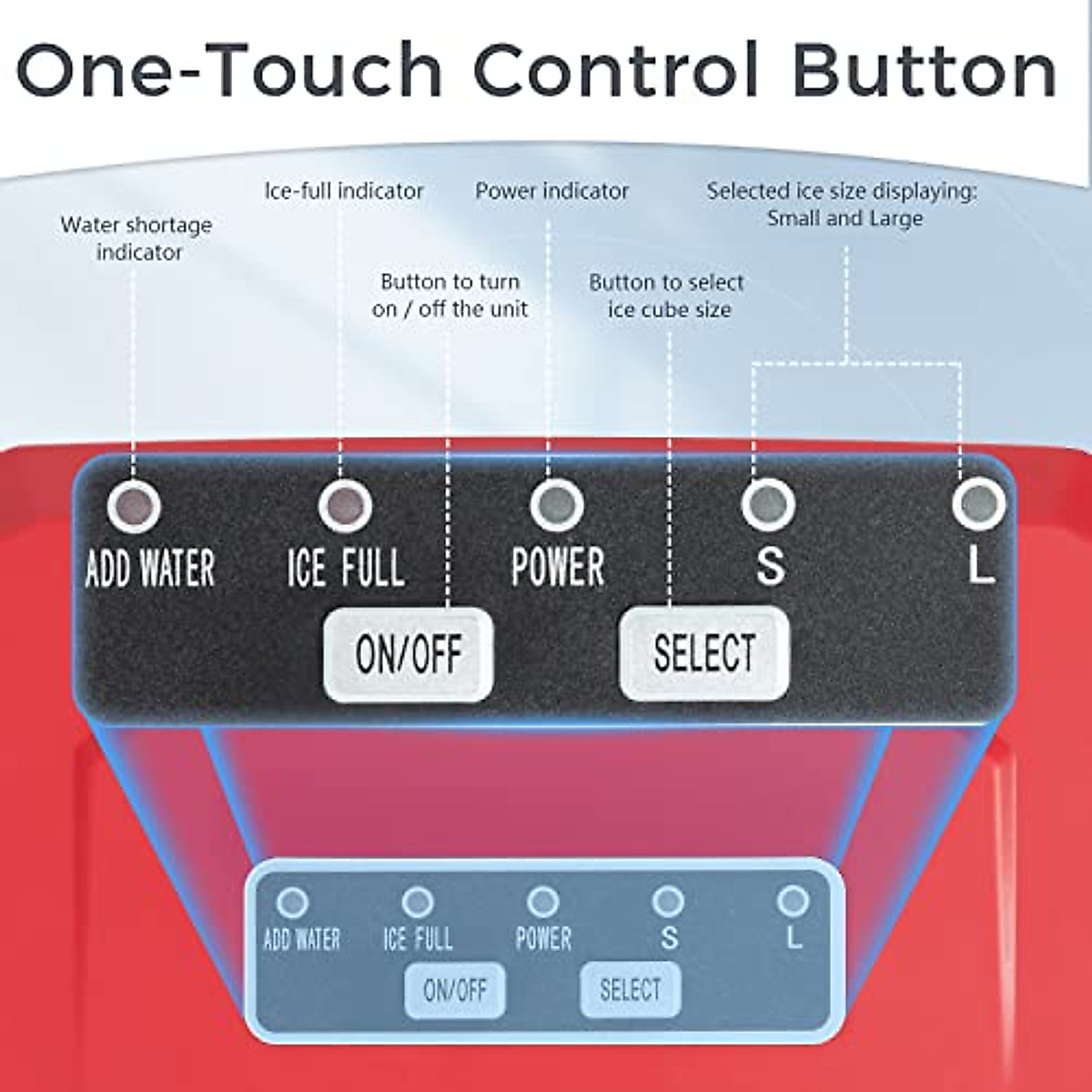 One-Touch Control Button

Water shortage indicator

Ice-full indicator

Power indicator

Selected ice size displaying: Small and Large

Button to turn on / off the unit

Button to select ice cube size

ADD WATER

ICE FULL

POWER

S

L

ON/OFF

SELECT

ADD WATER

ICE FULL

POWER

S

L

ON/OFF

SELECT