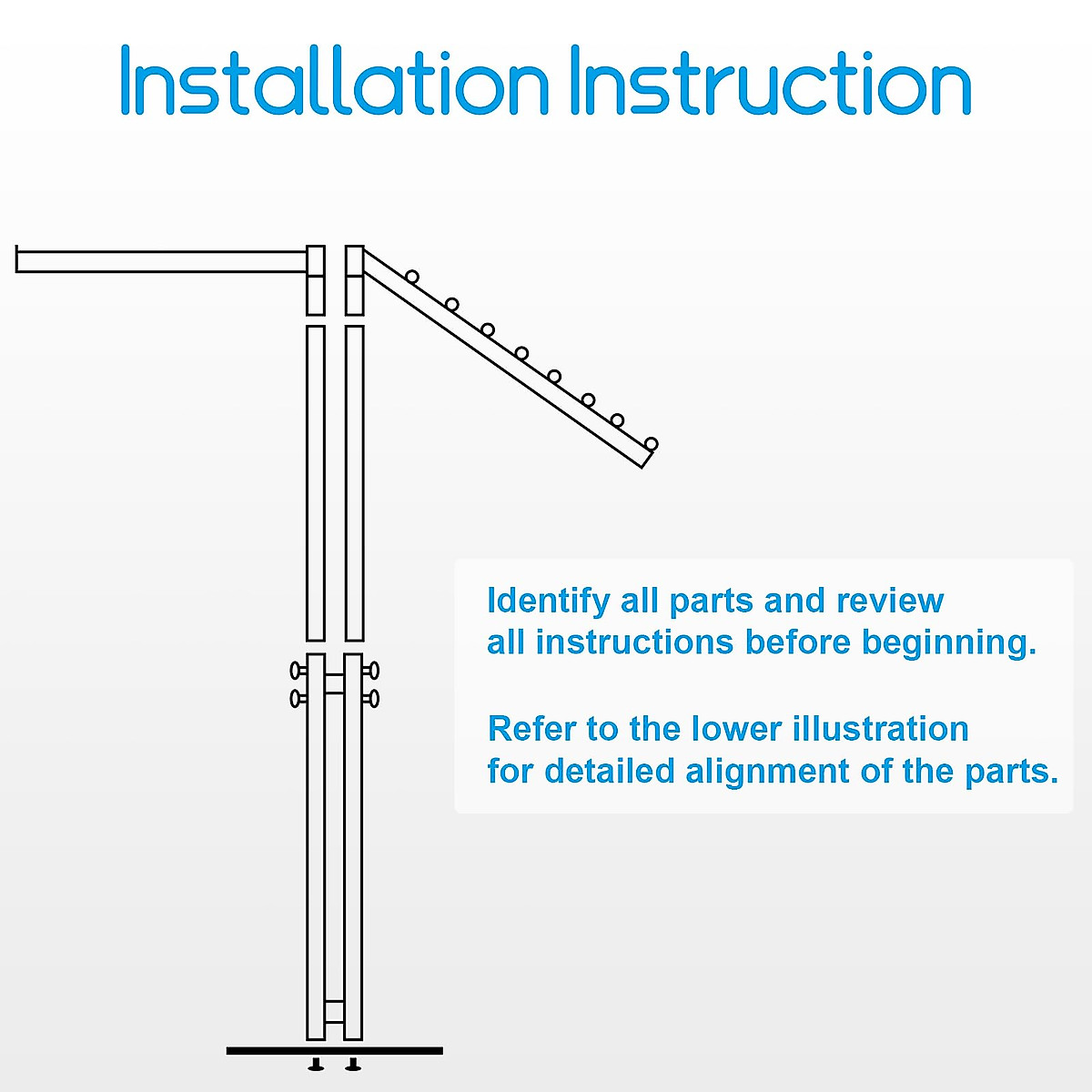 Installation Instruction

Identify all parts and review all instructions before beginning.

Refer to the lower illustration for detailed alignment of the parts.