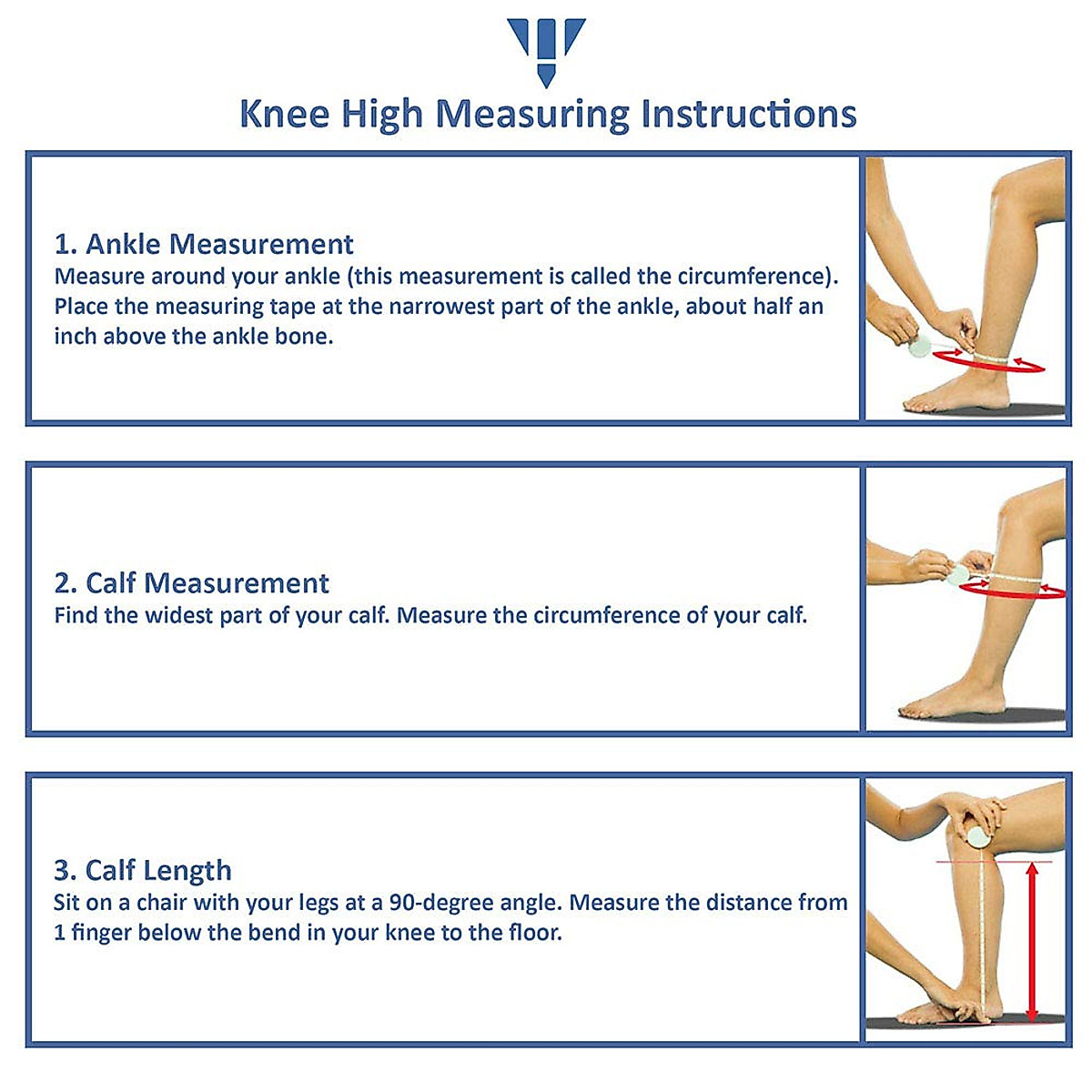 Knee High Measuring Instructions

1. Ankle Measurement
Measure around your ankle (this measurement is called the circumference). Place the measuring tape at the narrowest part of the ankle, about half an inch above the ankle bone.

2. Calf Measurement
Find the widest part of your calf. Measure the circumference of your calf.

3. Calf Length
Sit on a chair with your legs at a 90-degree angle. Measure the distance from 1 finger below the bend in your knee to the floor.