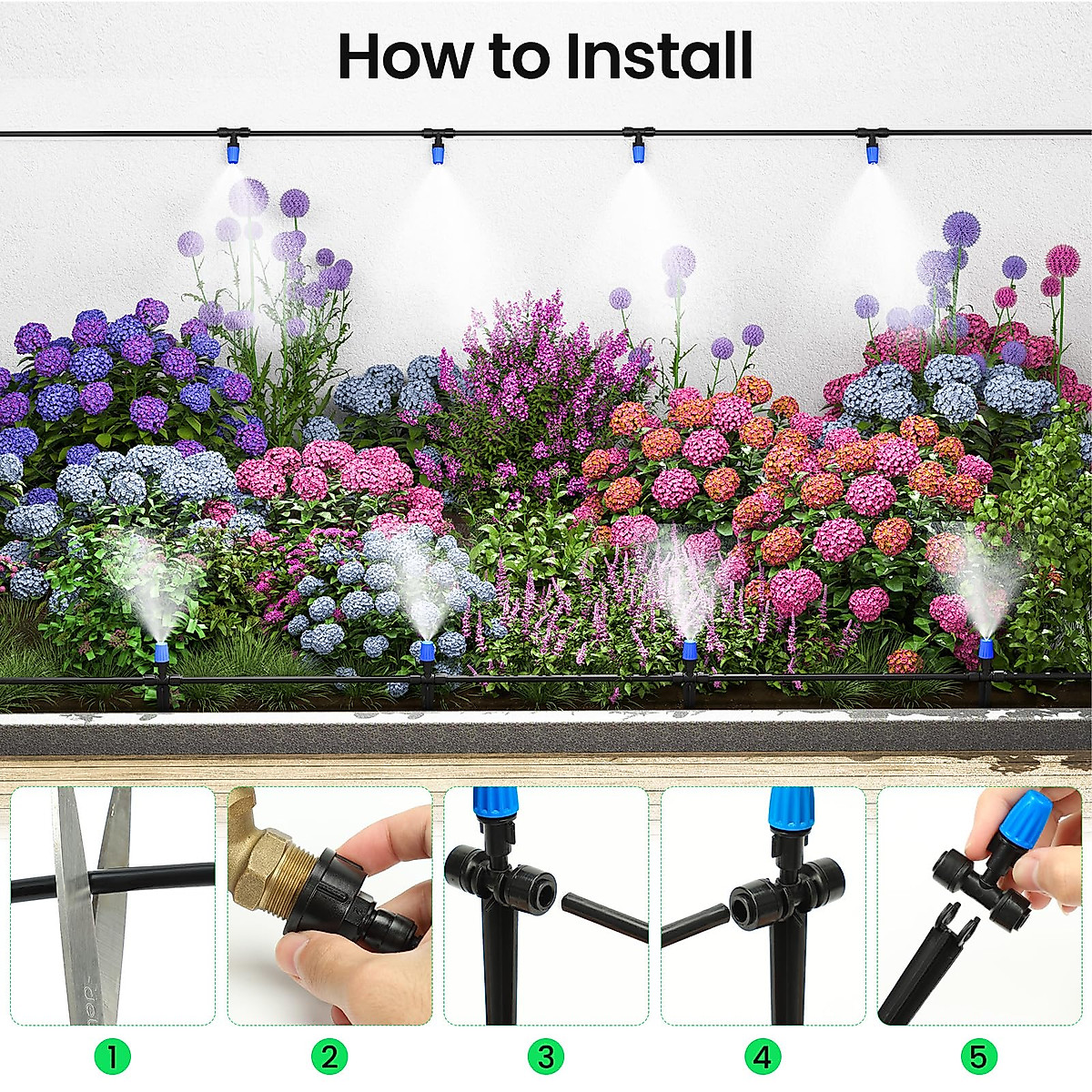 How to Install

1

2

3

4

5