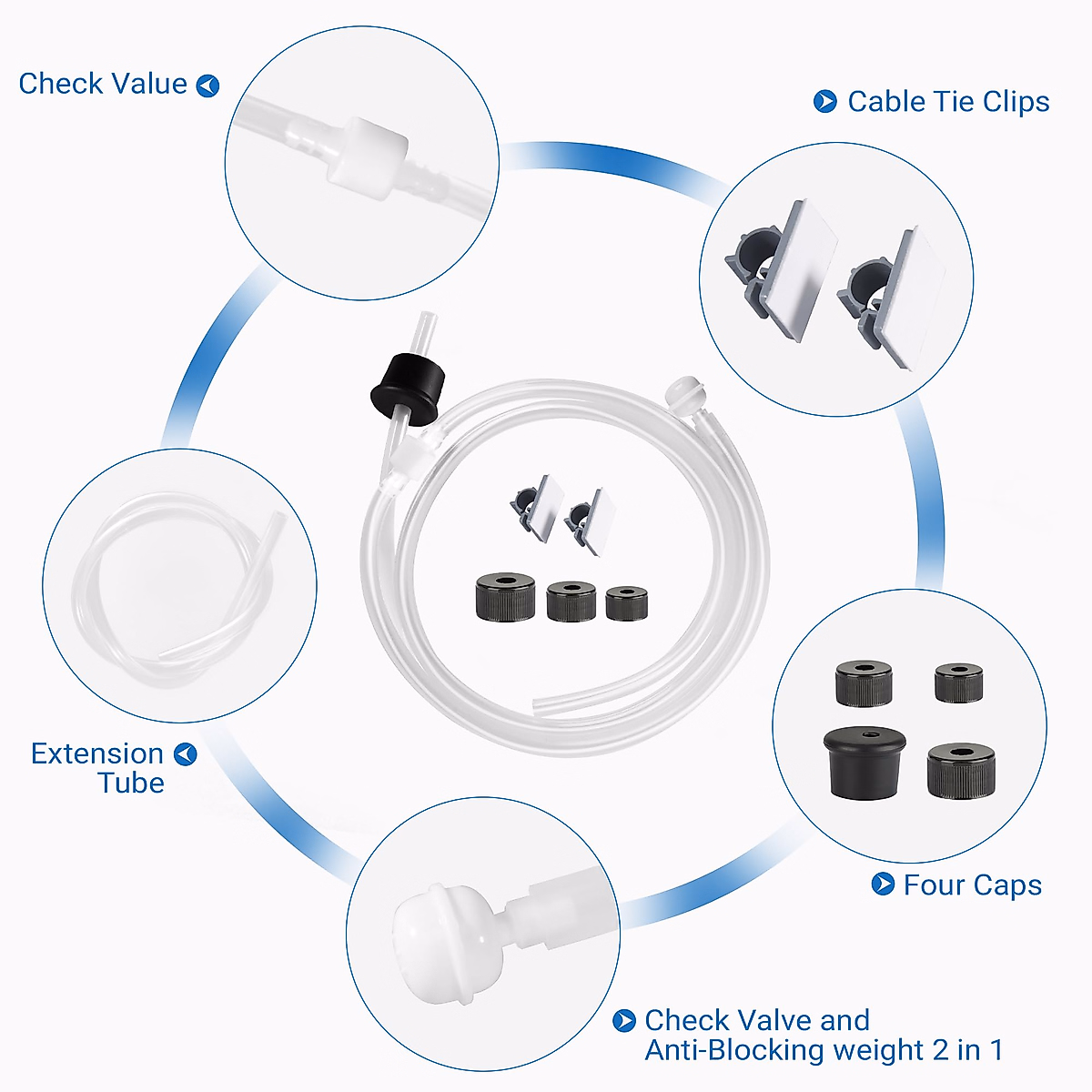 Check Value

Cable Tie Clips

Extension Tube

Four Caps

Check Valve and Anti-Blocking weight 2 in 1