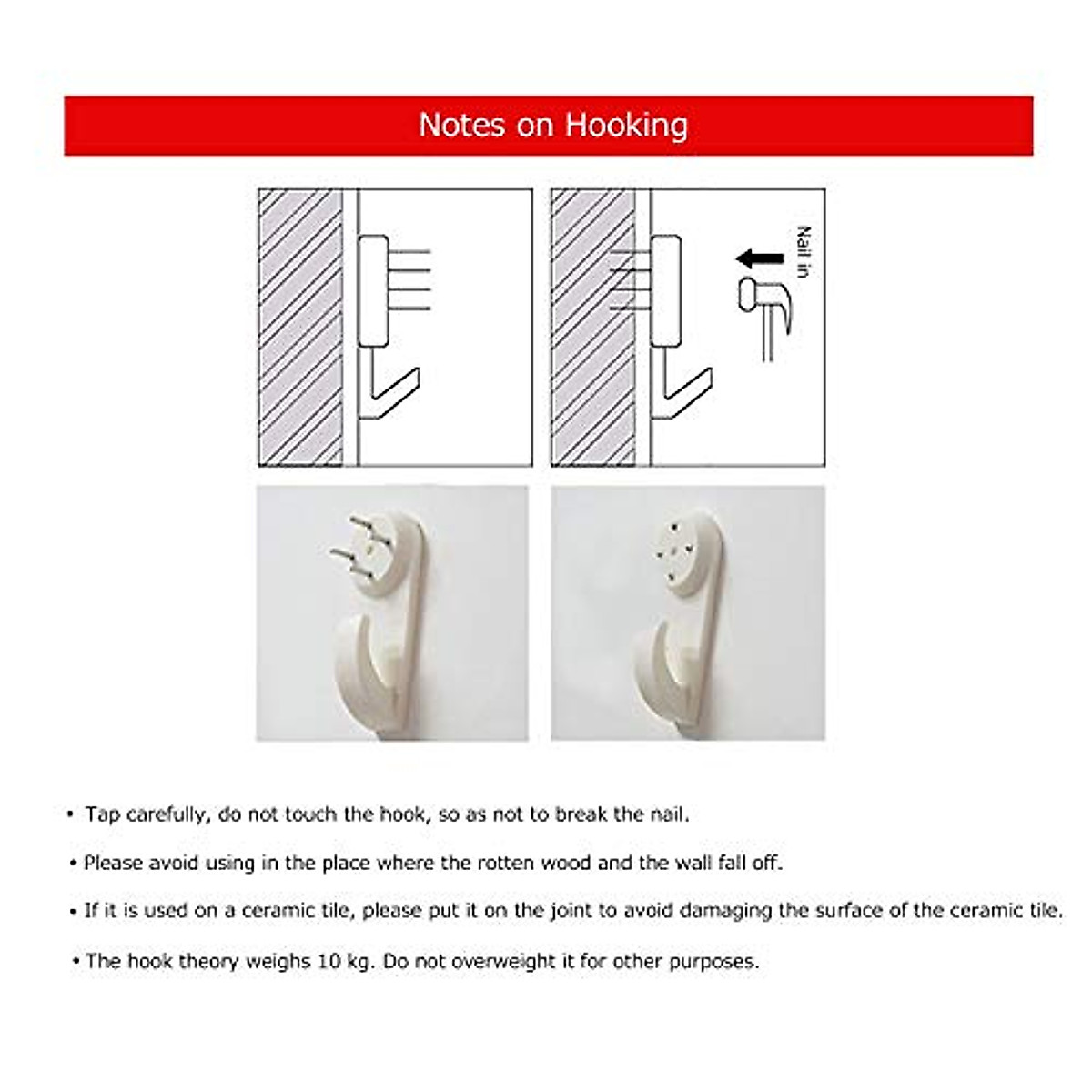 Notes on Hooking

Nail in

• Tap carefully, do not touch the hook, so as not to break the nail.

• Please avoid using in the place where the rotten wood and the wall fall off.

• If it is used on a ceramic tile, please put it on the joint to avoid damaging the surface of the ceramic tile.

• The hook theory weighs 10 kg. Do not overweight it for other purposes.