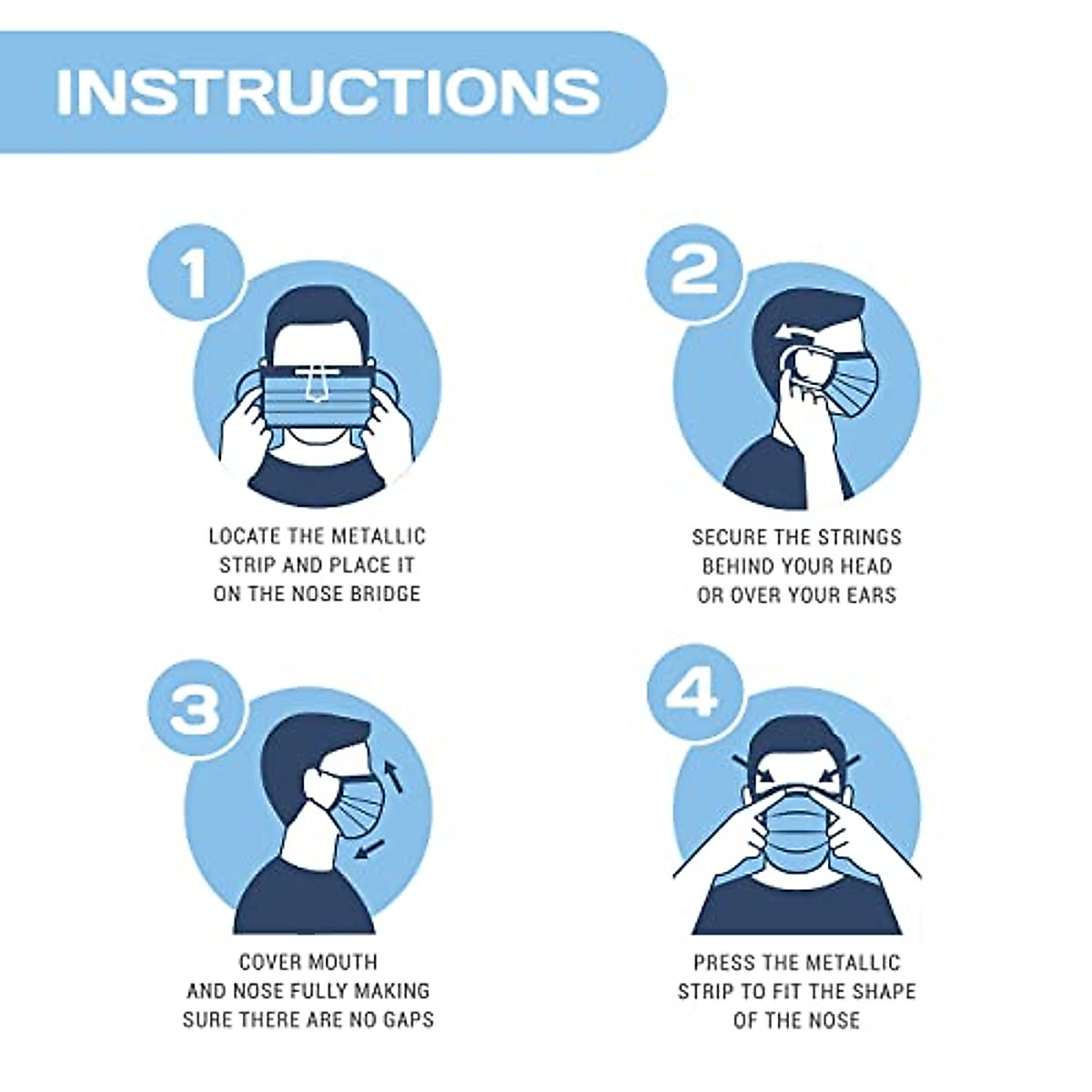 INSTRUCTIONS

1

LOCATE THE METALLIC STRIP AND PLACE IT ON THE NOSE BRIDGE

2

SECURE THE STRINGS BEHIND YOUR HEAD OR OVER YOUR EARS

3

COVER MOUTH AND NOSE FULLY MAKING SURE THERE ARE NO GAPS

4

PRESS THE METALLIC STRIP TO FIT THE SHAPE OF THE NOSE