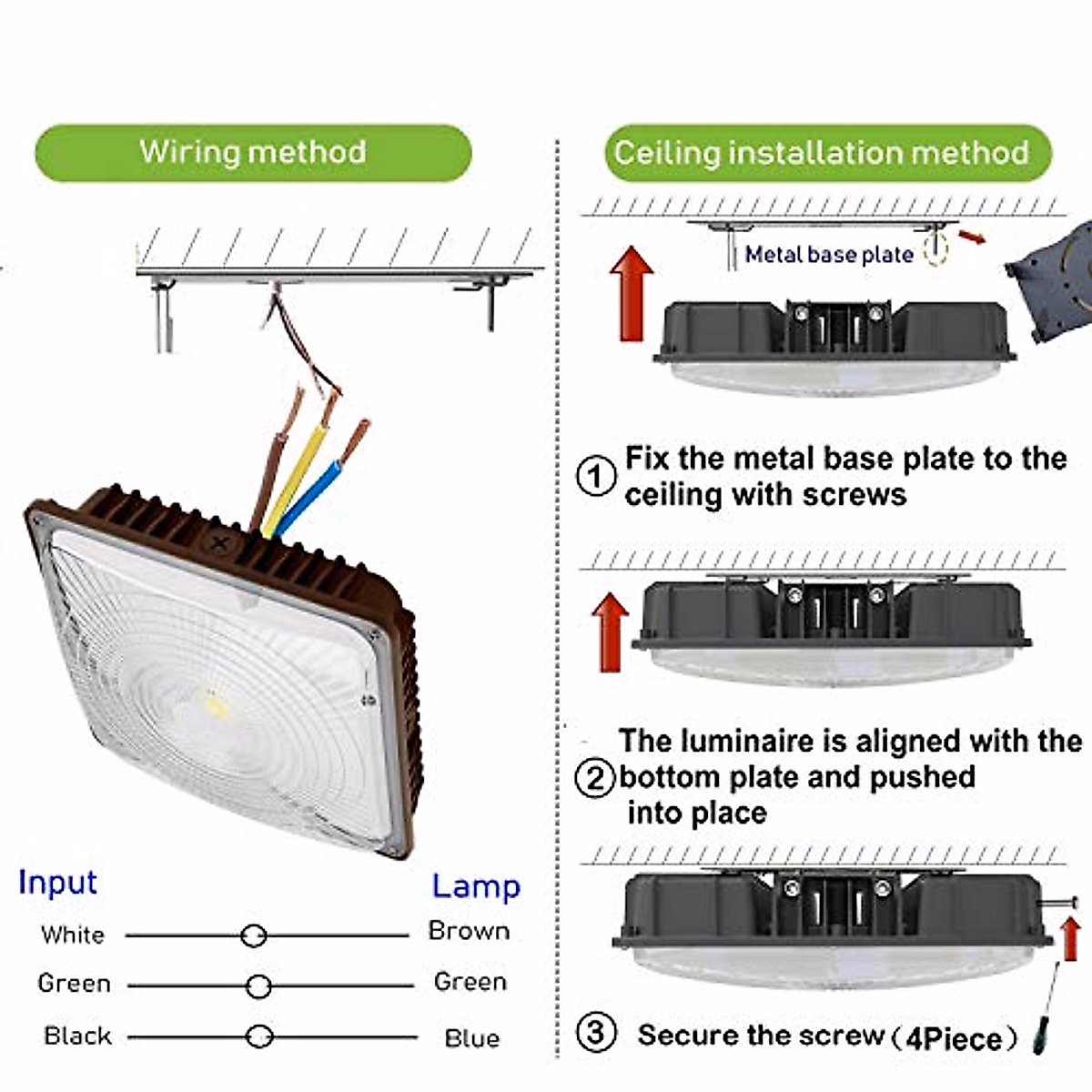 Wiring method

Input Lamp

White Brown

Green Green

Black Blue

Ceiling installation method

Metal base plate

① Fix the metal base plate to the ceiling with screws

② The luminaire is aligned with the bottom plate and pushed into place

③ Secure the screw（4Piece）