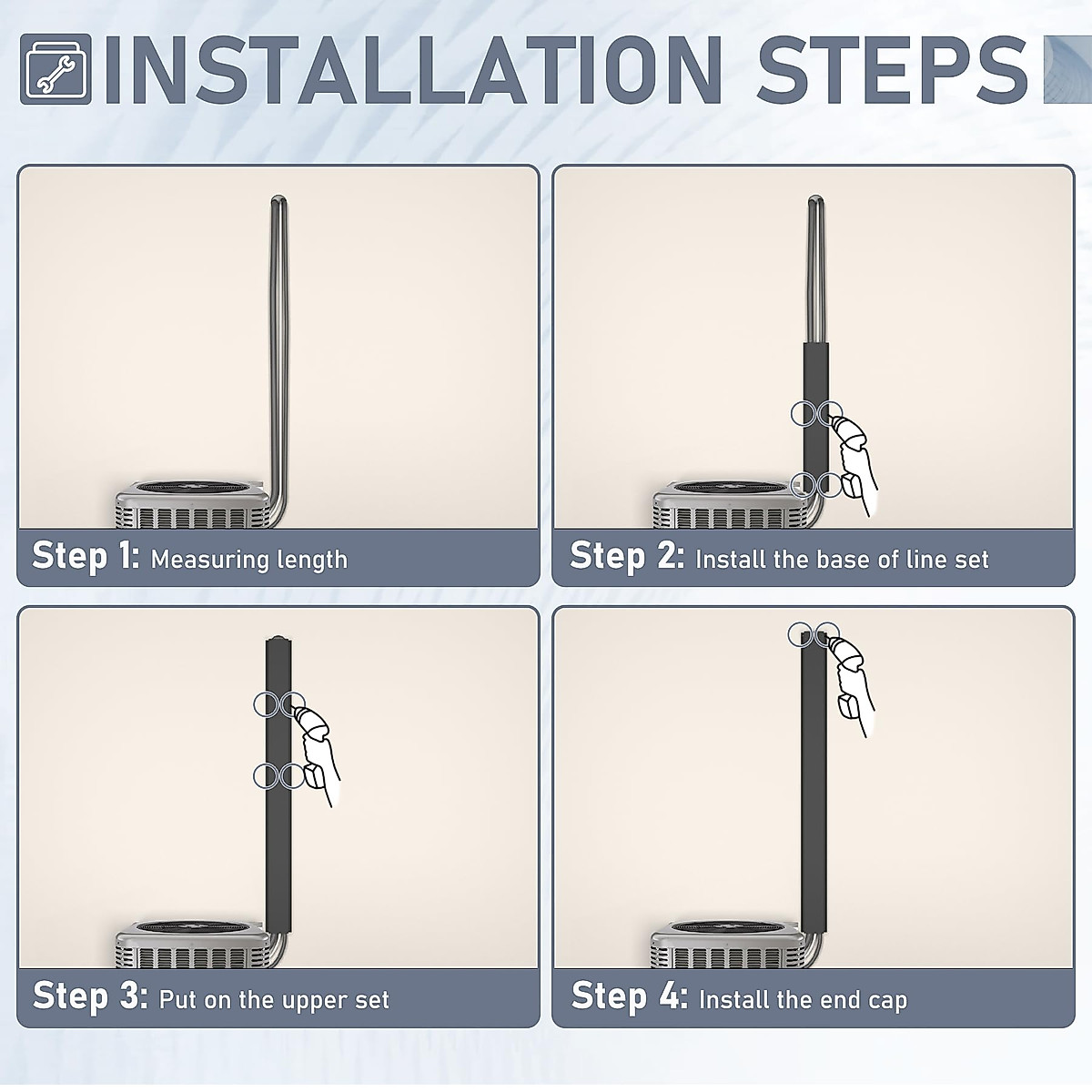 INSTALLATION STEPS

Step 1: Measuring length

Step 2: Install the base of line set

Step 3: Put on the upper set

Step 4: Install the end cap