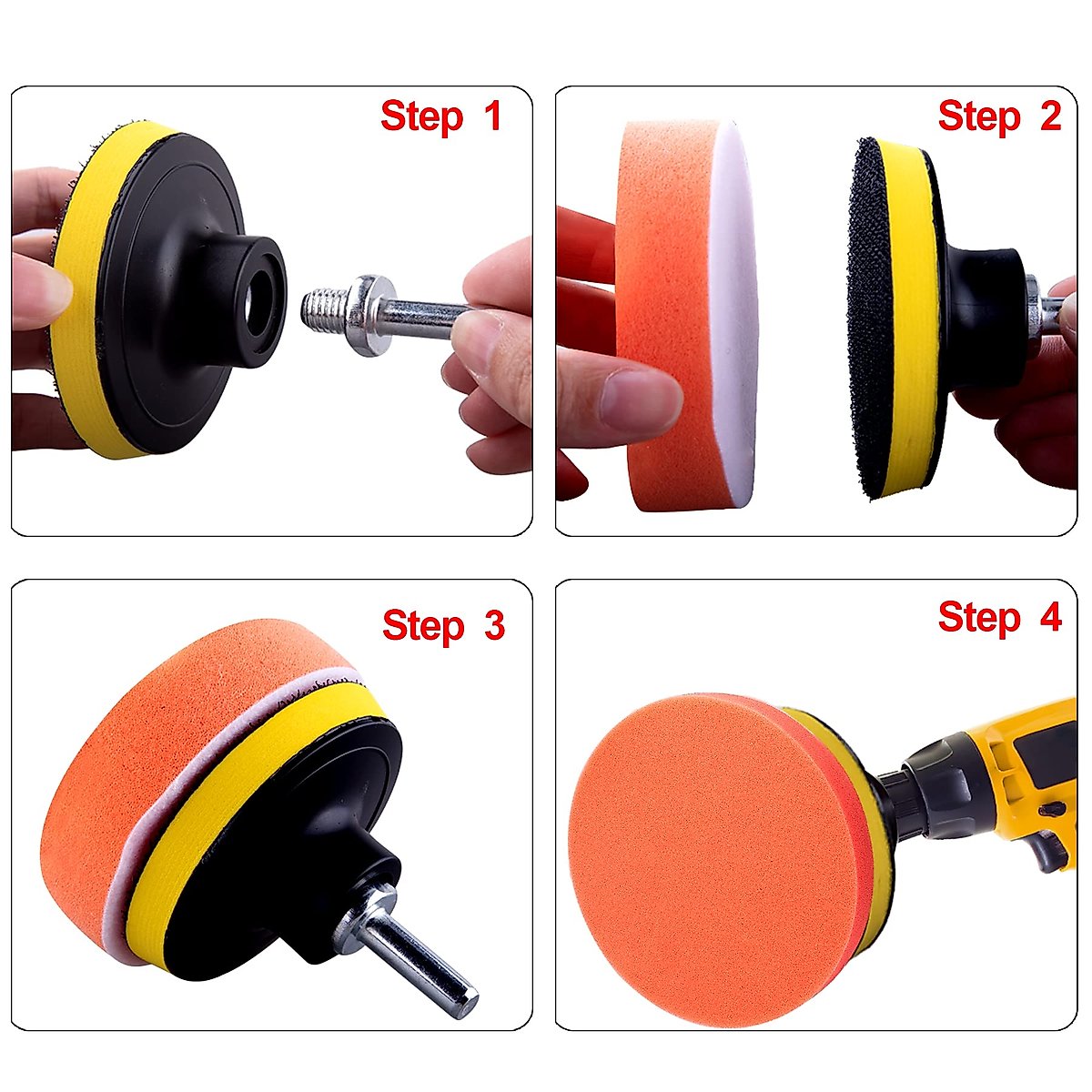 Step 1

Step 2

Step 3

Step 4