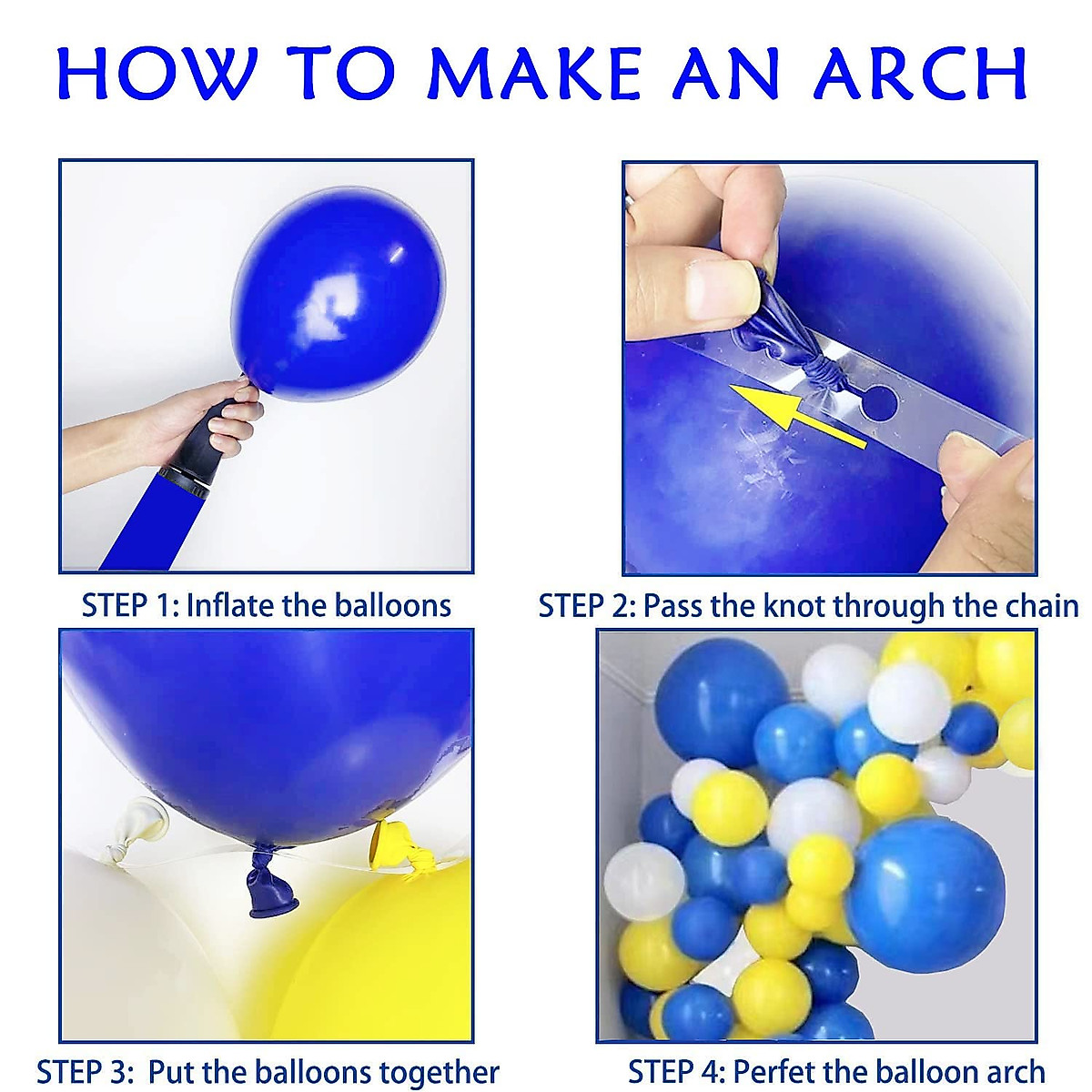 HOW TO MAKE AN ARCH

STEP 1: Inflate the balloons

STEP 2: Pass the knot through the chain

STEP 3: Put the balloons together

STEP 4: Perfet the balloon arch