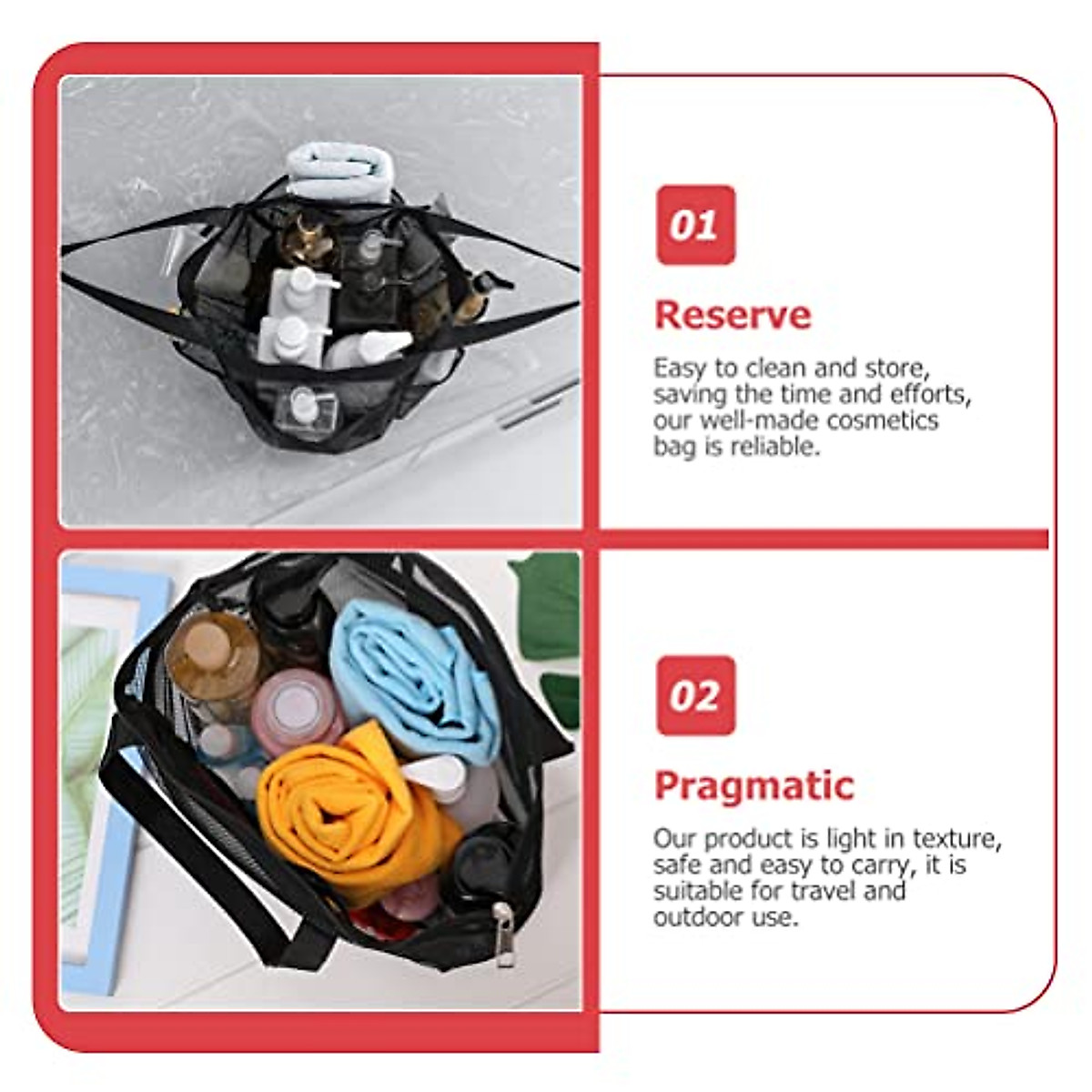 01

Reserve

Easy to clean and store, saving the time and efforts, our well-made cosmetics bag is reliable.

02

Pragmatic

Our product is light in texture, safe and easy to carry, it is suitable for travel and outdoor use.