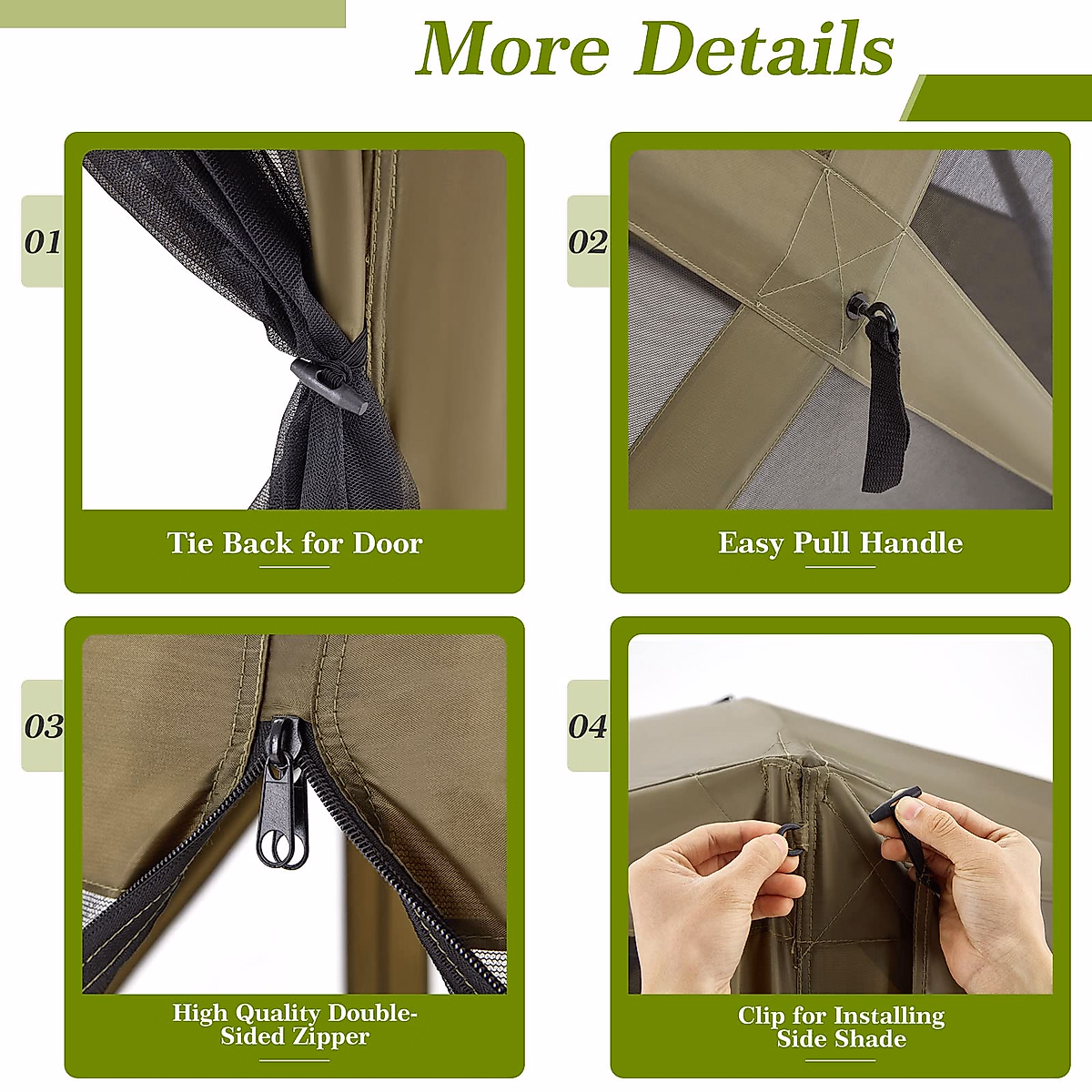 More Details

01

Tie Back for Door

02

Easy Pull Handle

03

High Quality Double-Sided Zipper

04

Clip for Installing Side Shade