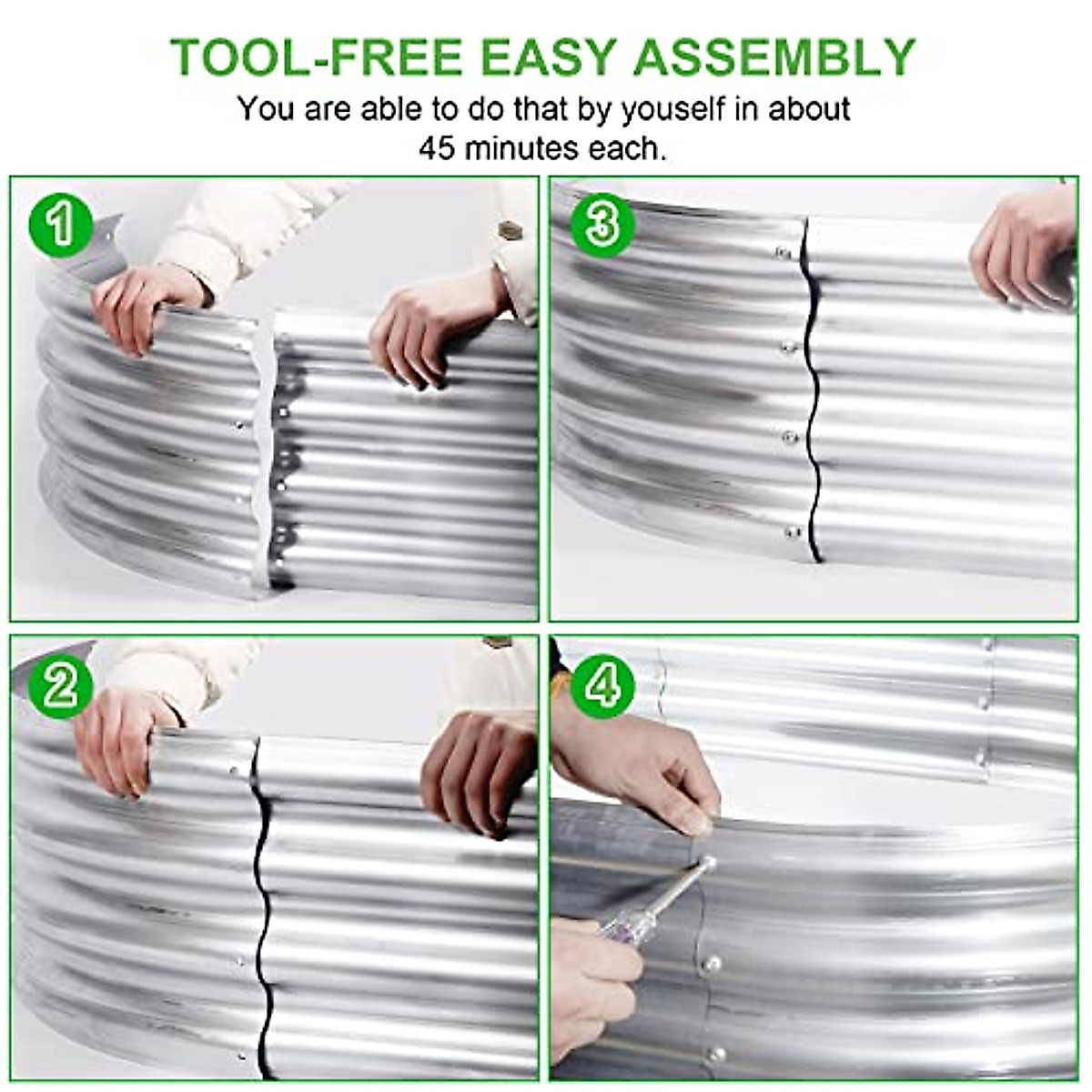 TOOL-FREE EASY ASSEMBLY

You are able to do that by youself in about 45 minutes each.

1

3

2

4