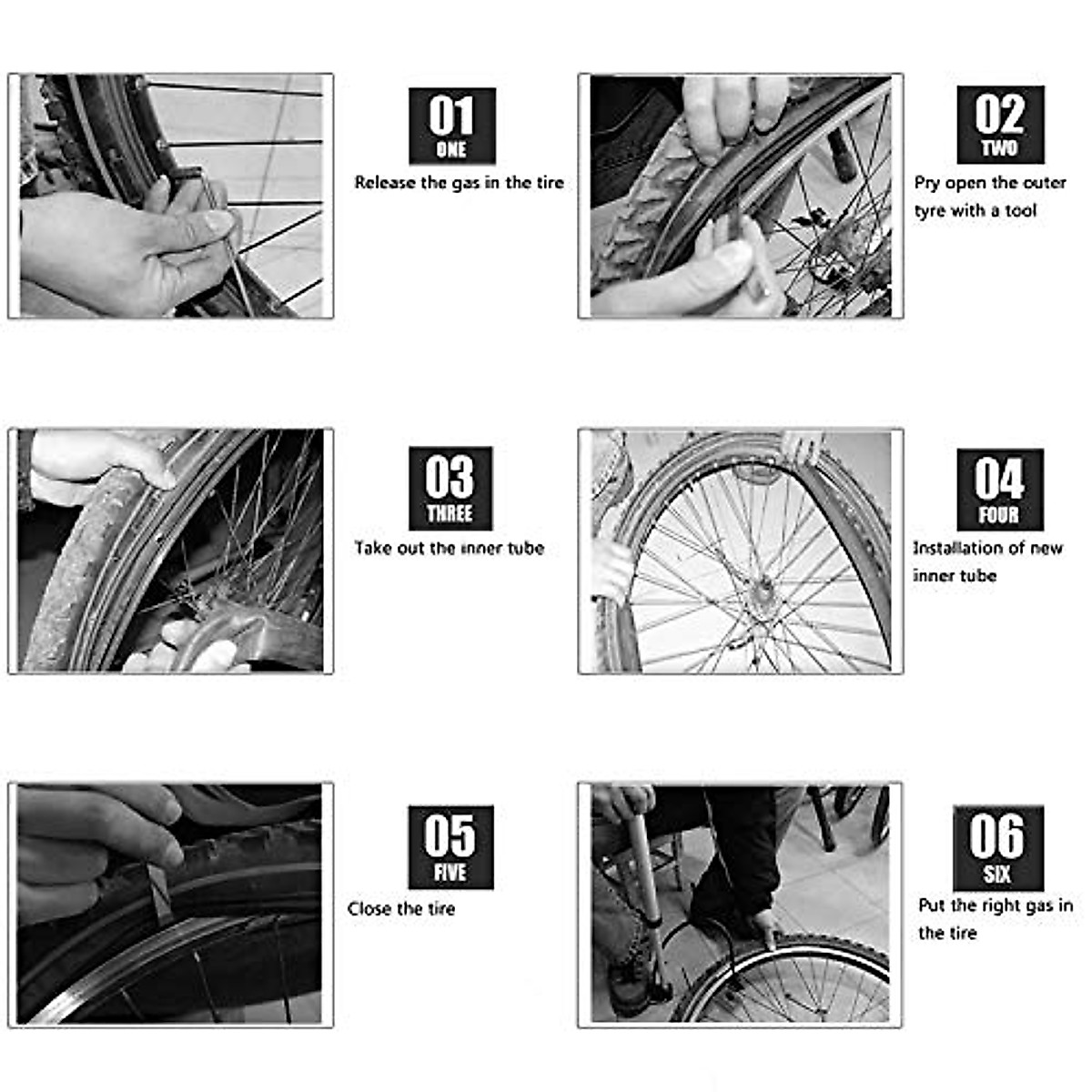 01
ONE
Release the gas in the tire

02
TWO
Pry open the outer tyre with a tool

03
THREE
Take out the inner tube

04
FOUR
Installation of new inner tube

05
FIVE
Close the tire

06
SIX
Put the right gas in the tire