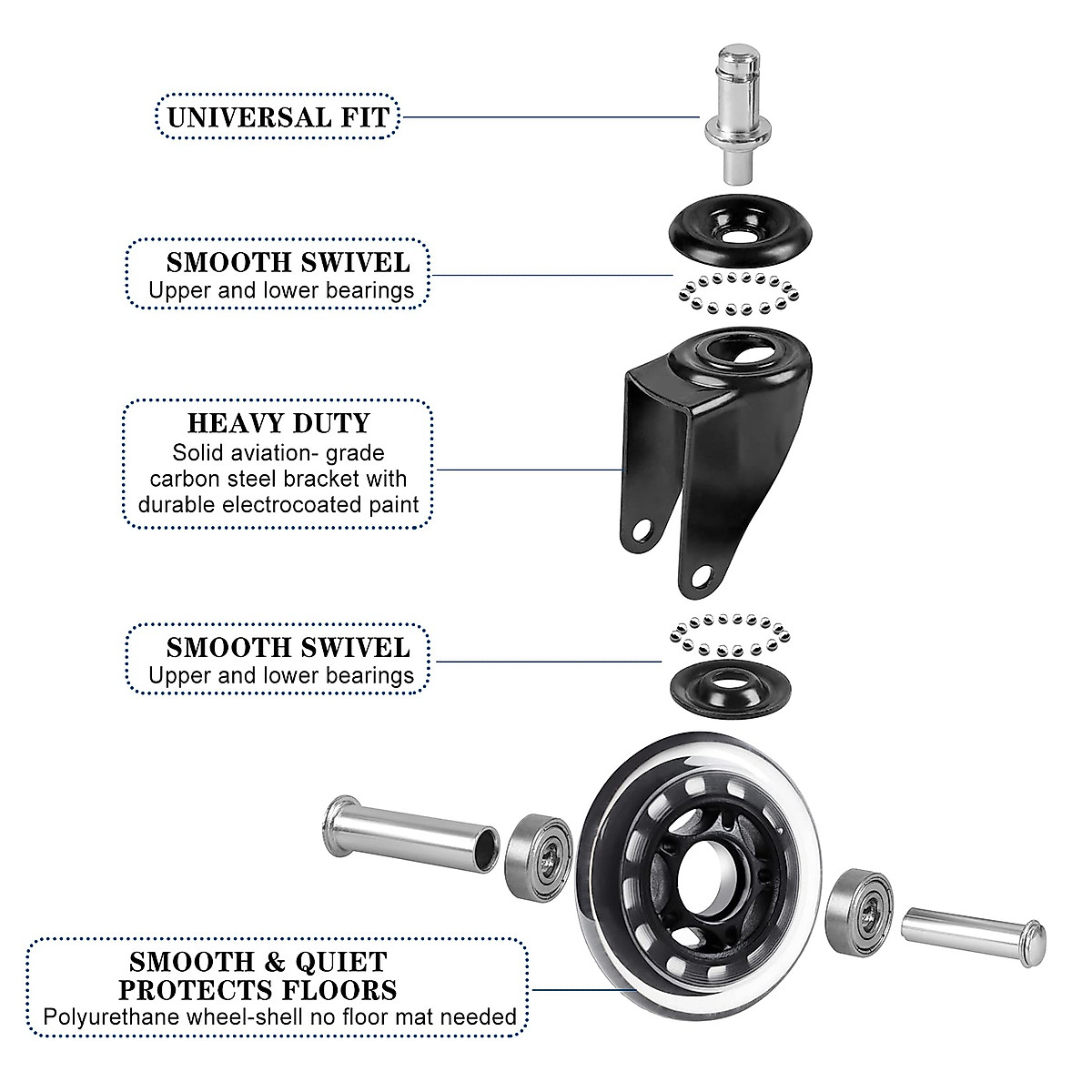 UNIVERSAL FIT

SMOOTH SWIVEL
Upper and lower bearings

HEAVY DUTY
Solid aviation- grade carbon steel bracket with durable electrocoated paint

SMOOTH SWIVEL
Upper and lower bearings

SMOOTH & QUIET
PROTECTS FLOORS
Polyurethane wheel-shell no floor mat needed