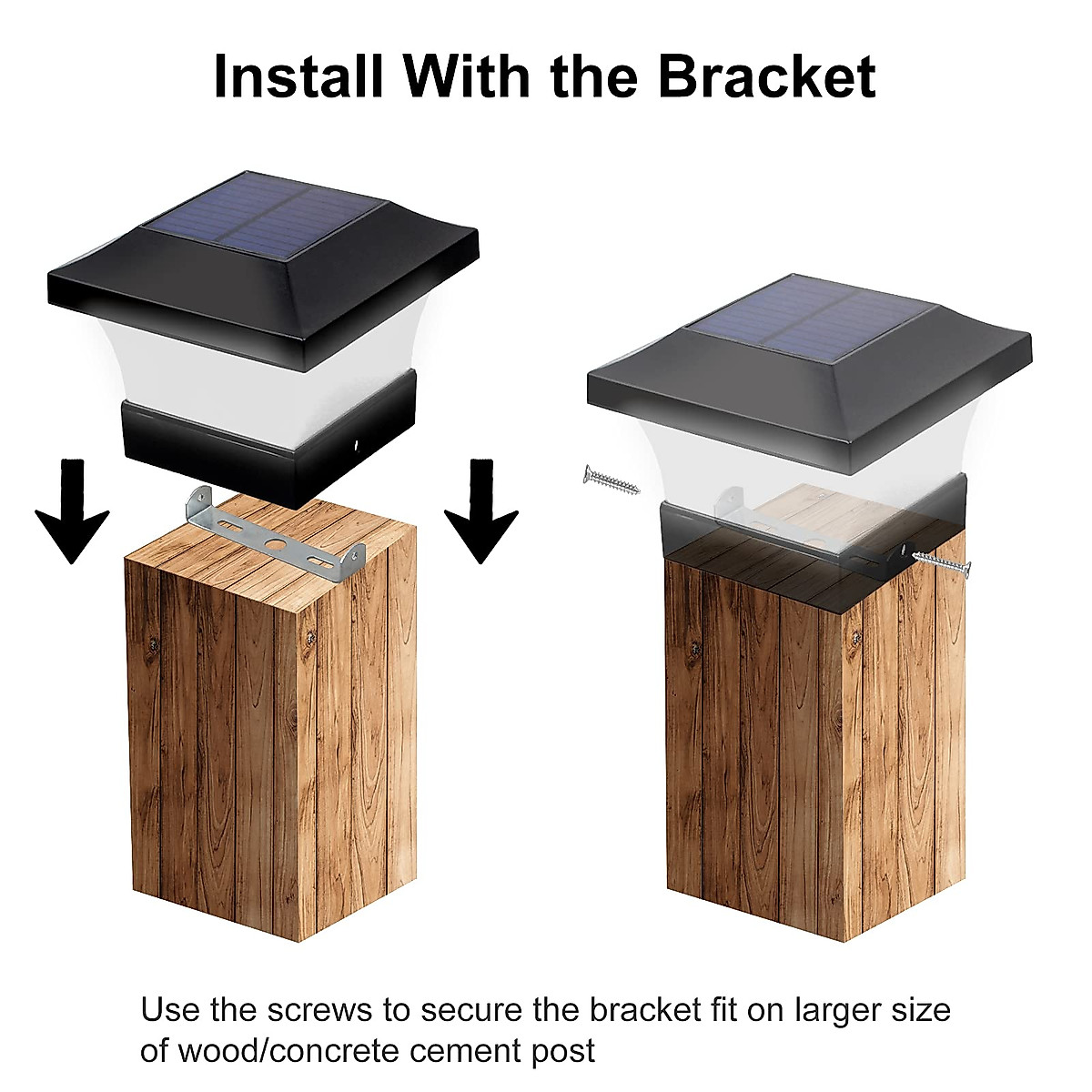 Install With the Bracket

Use the screws to secure the bracket fit on larger size of wood/concrete cement post