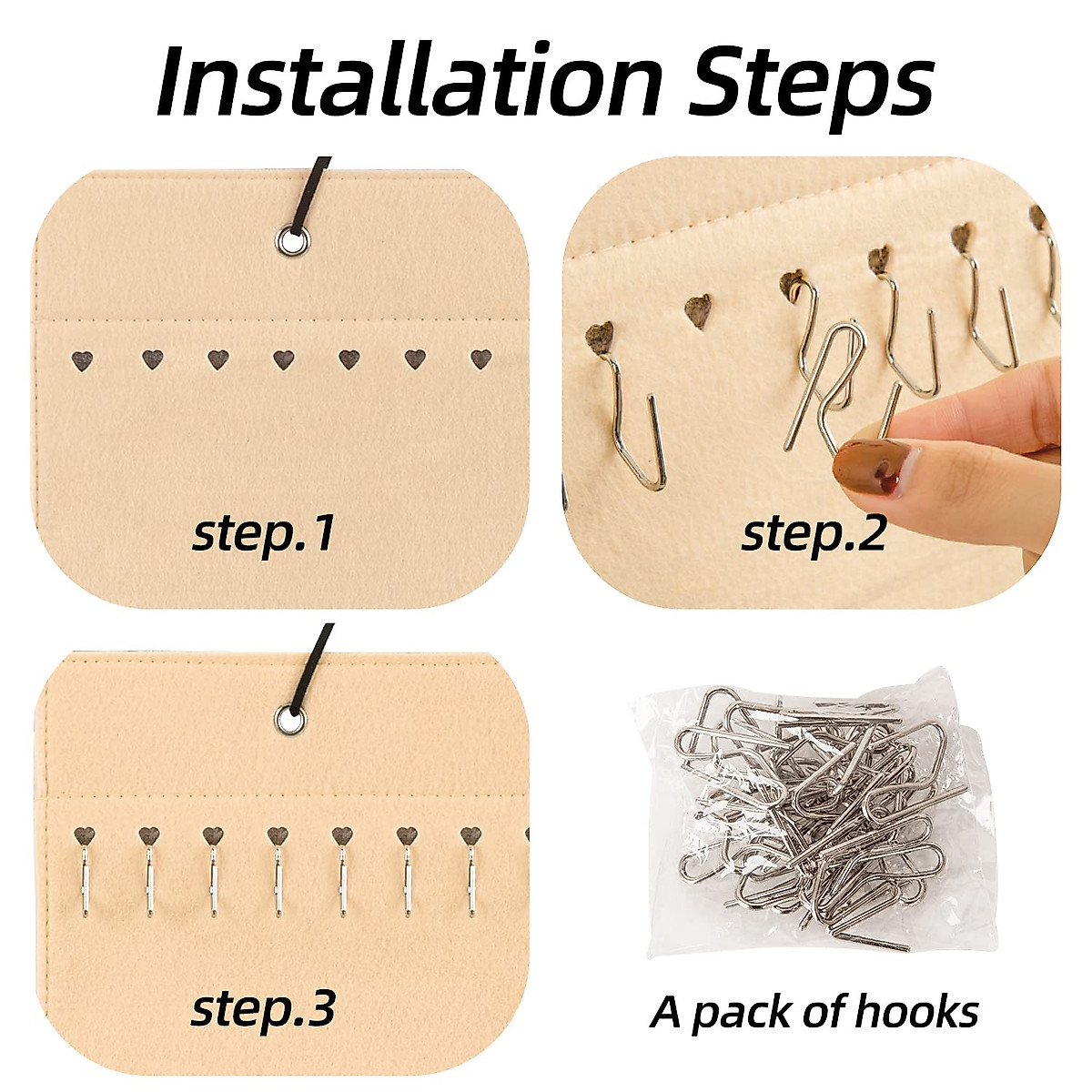 Installation Steps

step.1

step.2

step.3

A pack of hooks