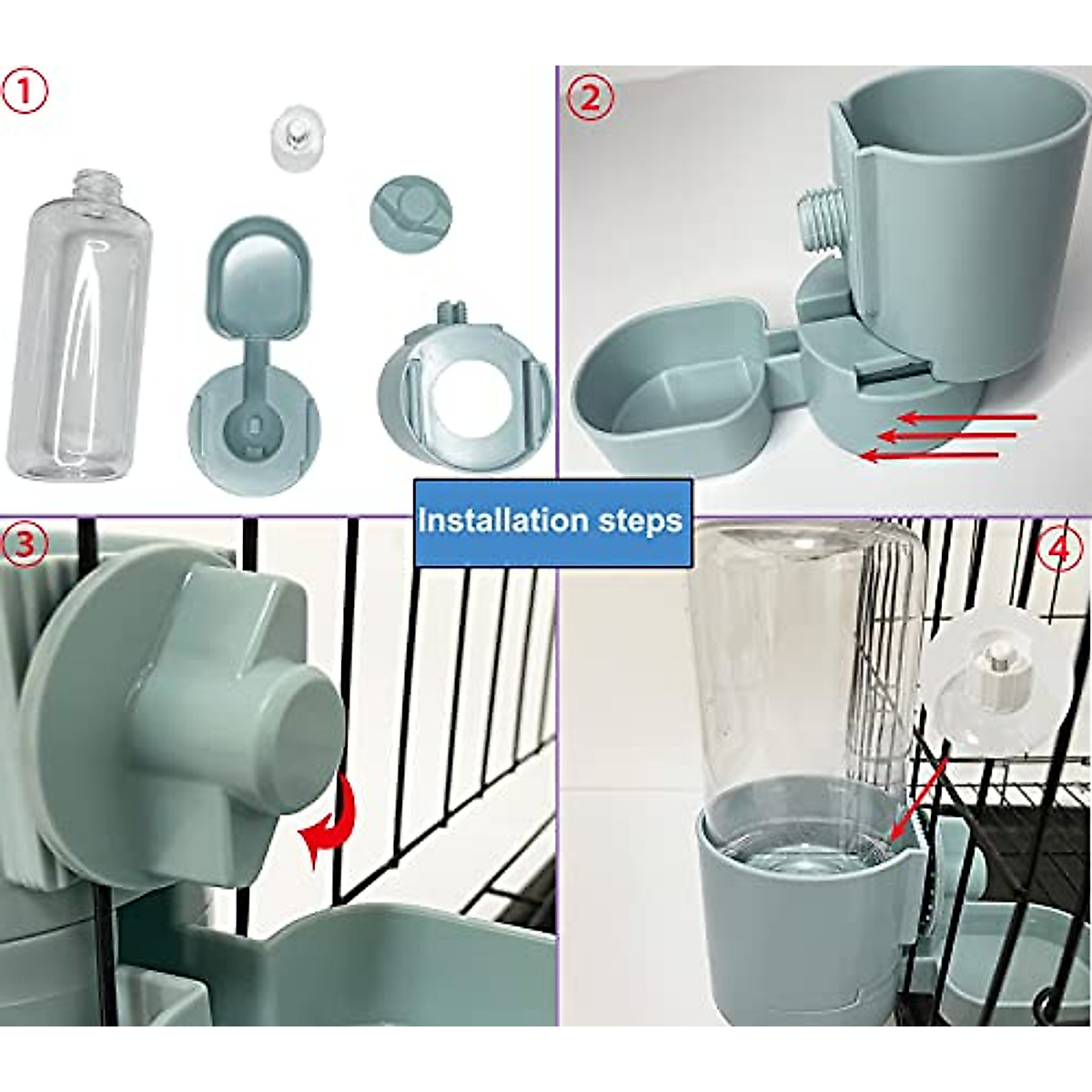 ①

②

Installation steps

③

④