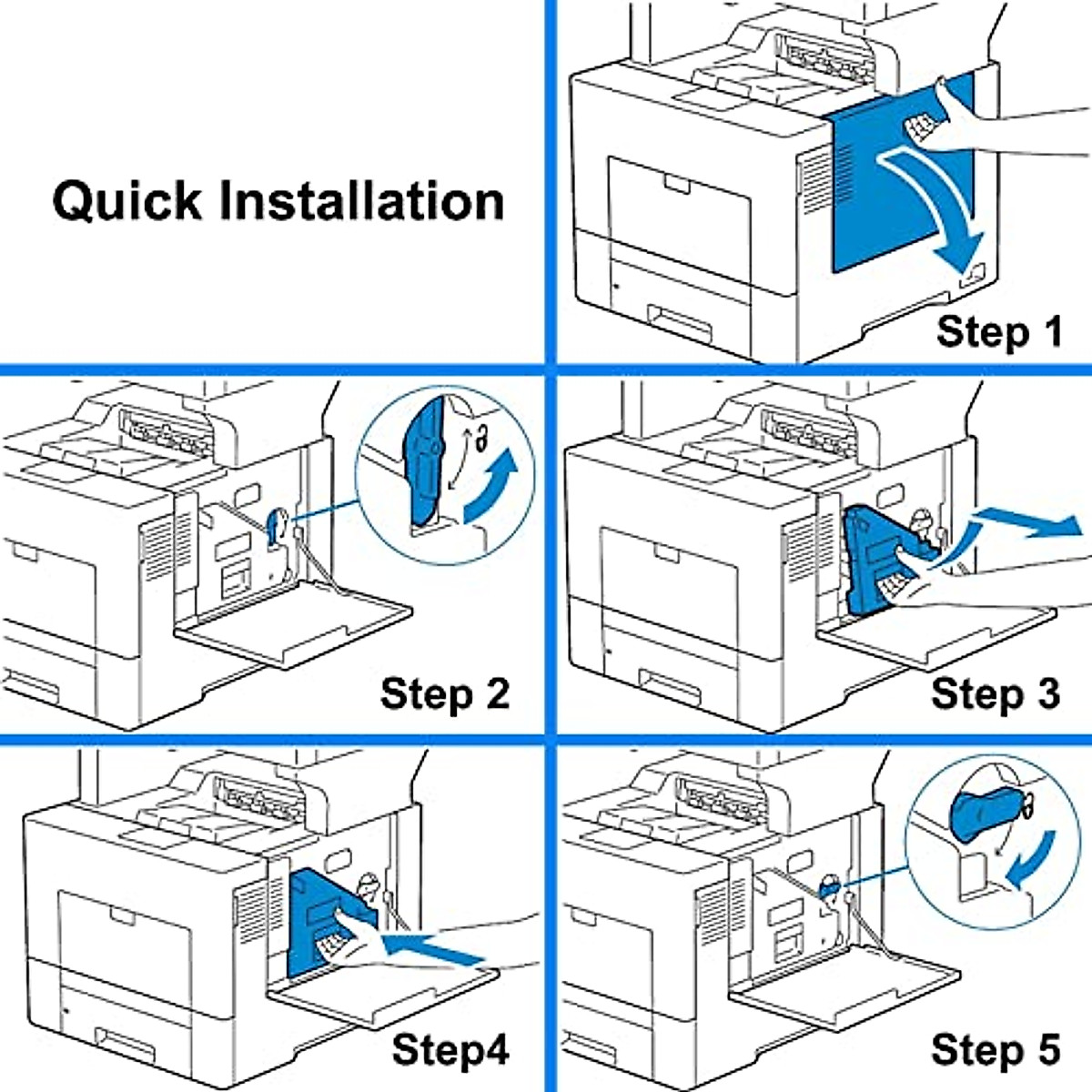 Quick Installation

Step 1

Step 2

Step 3

Step4

Step 5