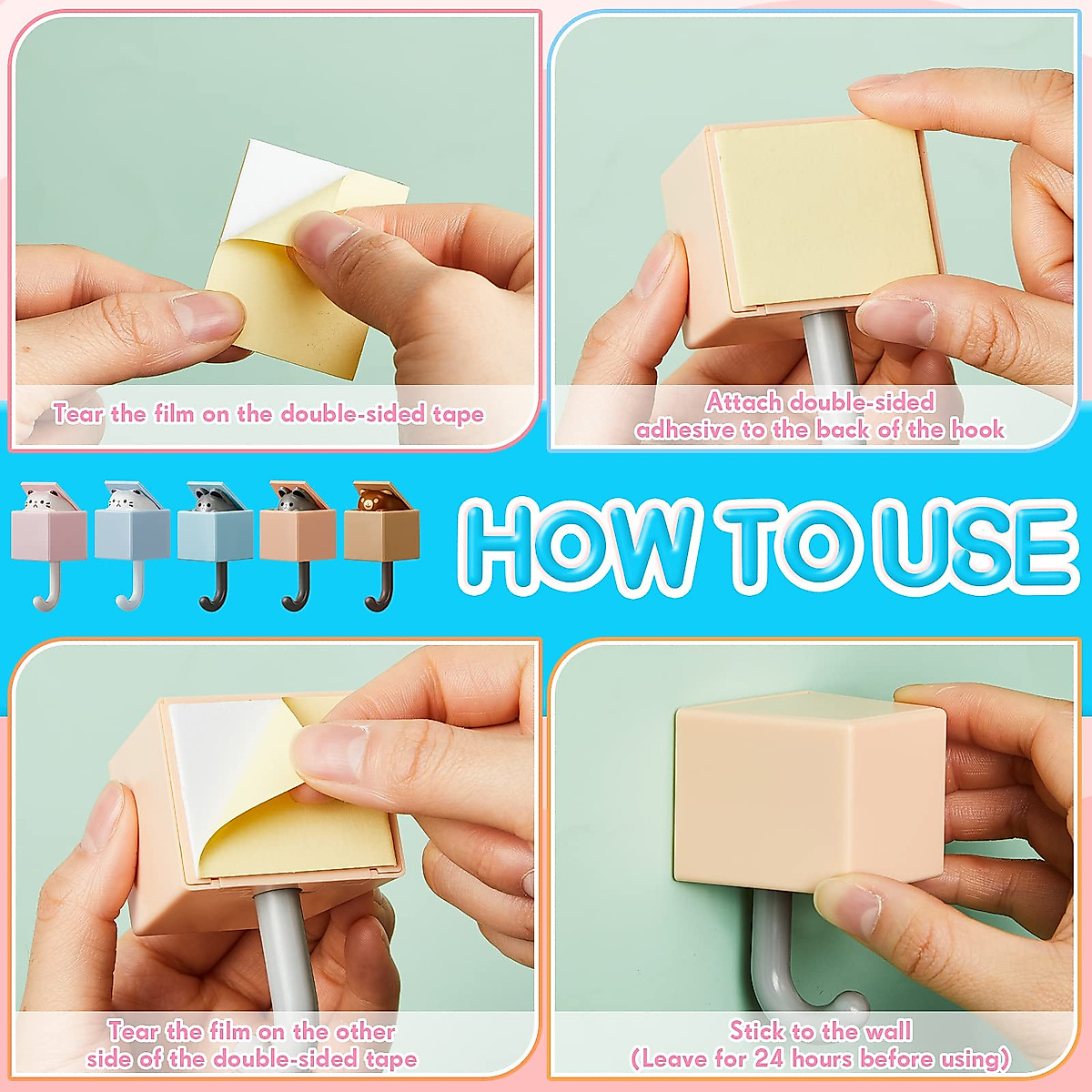 Tear the film on the double-sided tape

Attach double-sided adhesive to the back of the hook

HOW TO USE

Tear the film on the other side of the double-sided tape

Stick to the wall
(Leave for 24 hours before using)