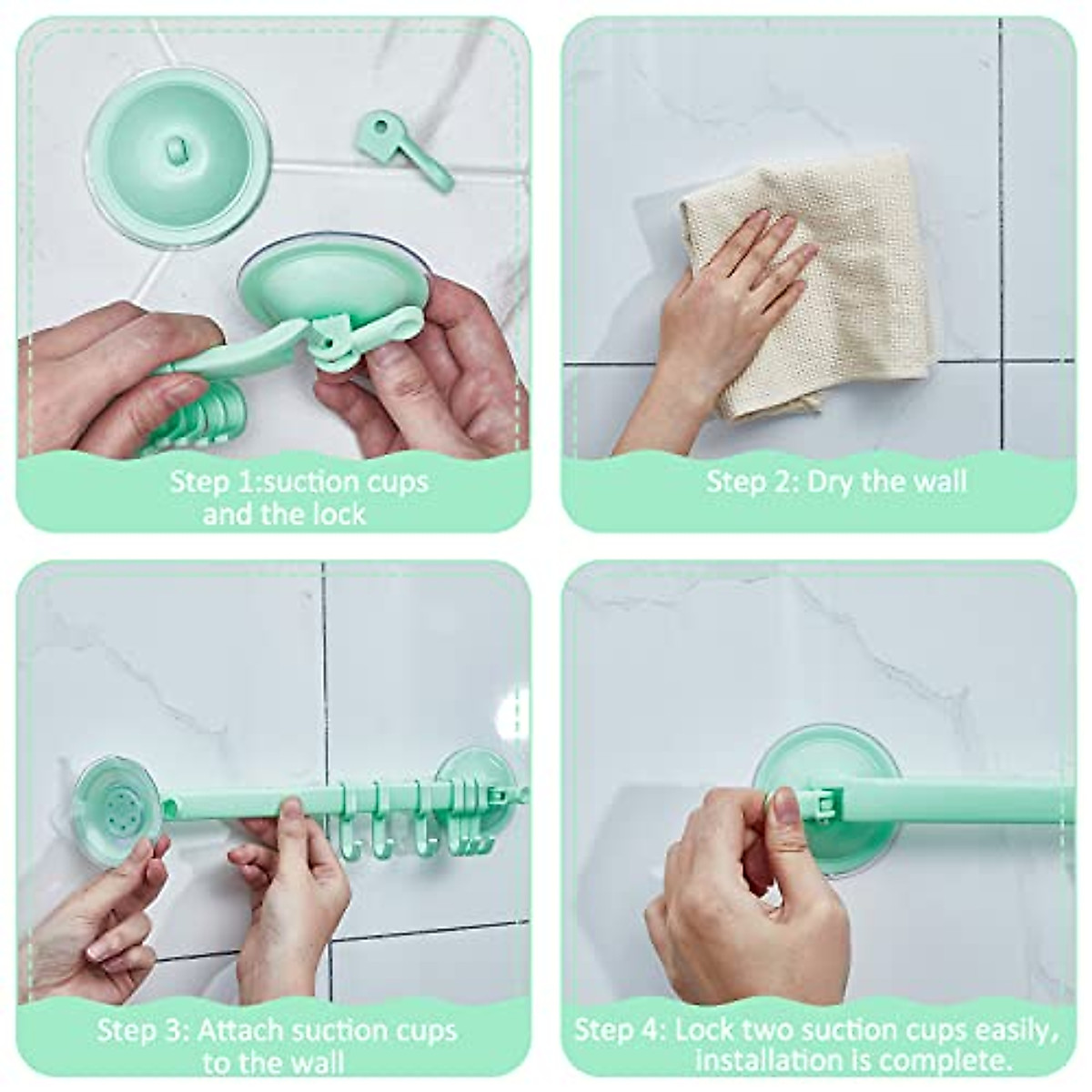 Step 1:suction cups and the lock

Step 2: Dry the wall

Step 3: Attach suction cups to the wall

Step 4: Lock two suction cups easily, installation is complete.