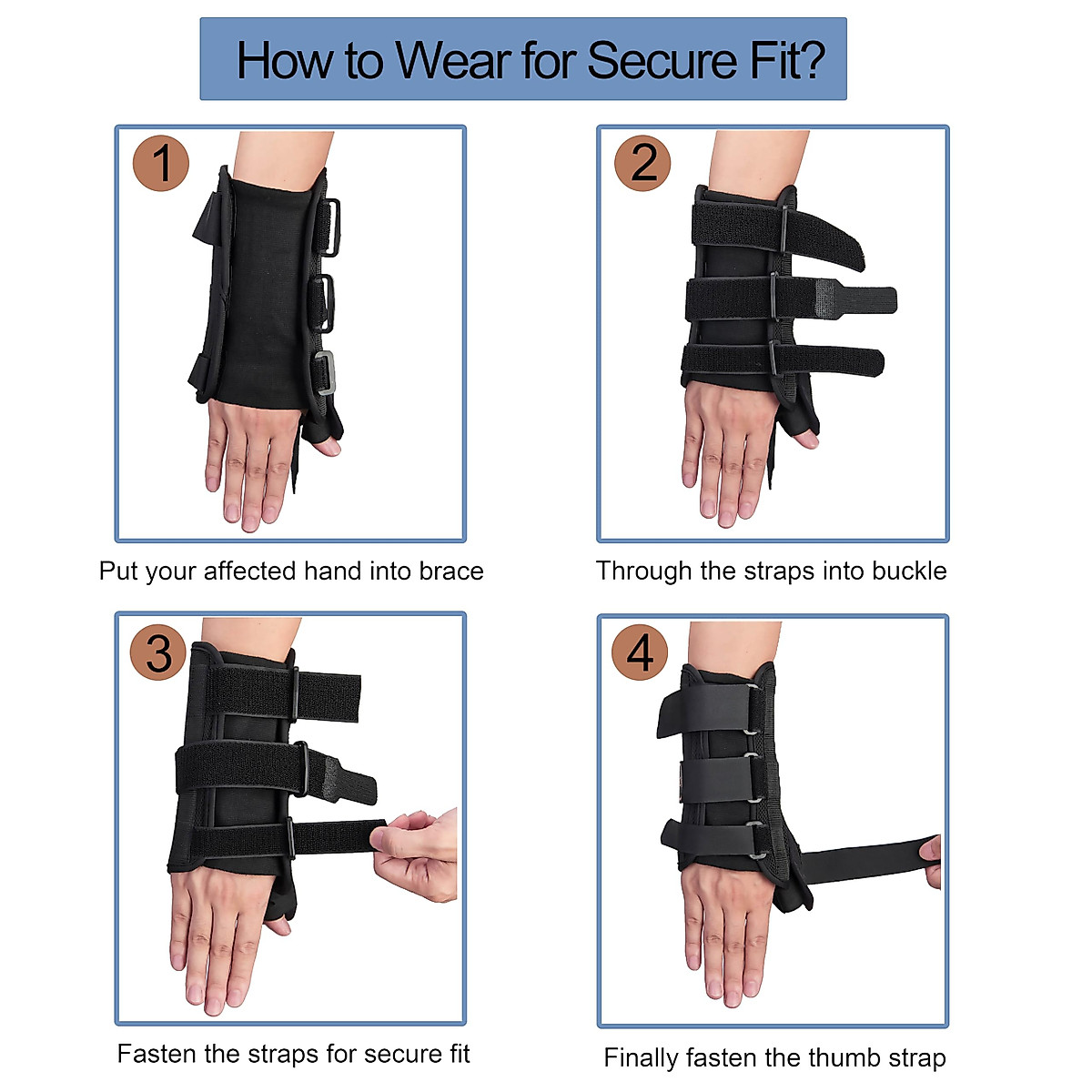 How to Wear for Secure Fit?

1

Put your affected hand into brace

2

Through the straps into buckle

3

Fasten the straps for secure fit

4

Finally fasten the thumb strap