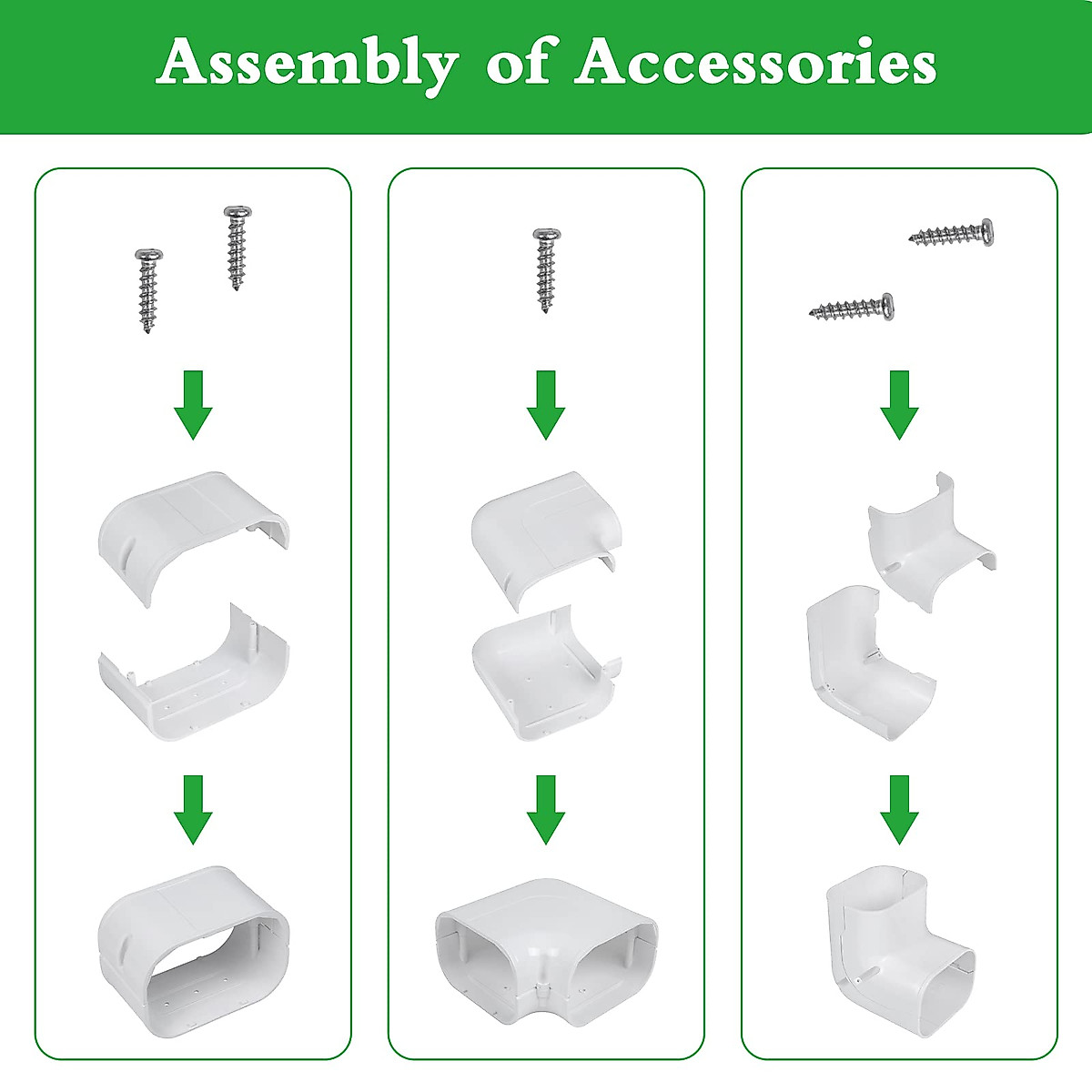 Assembly of Accessories