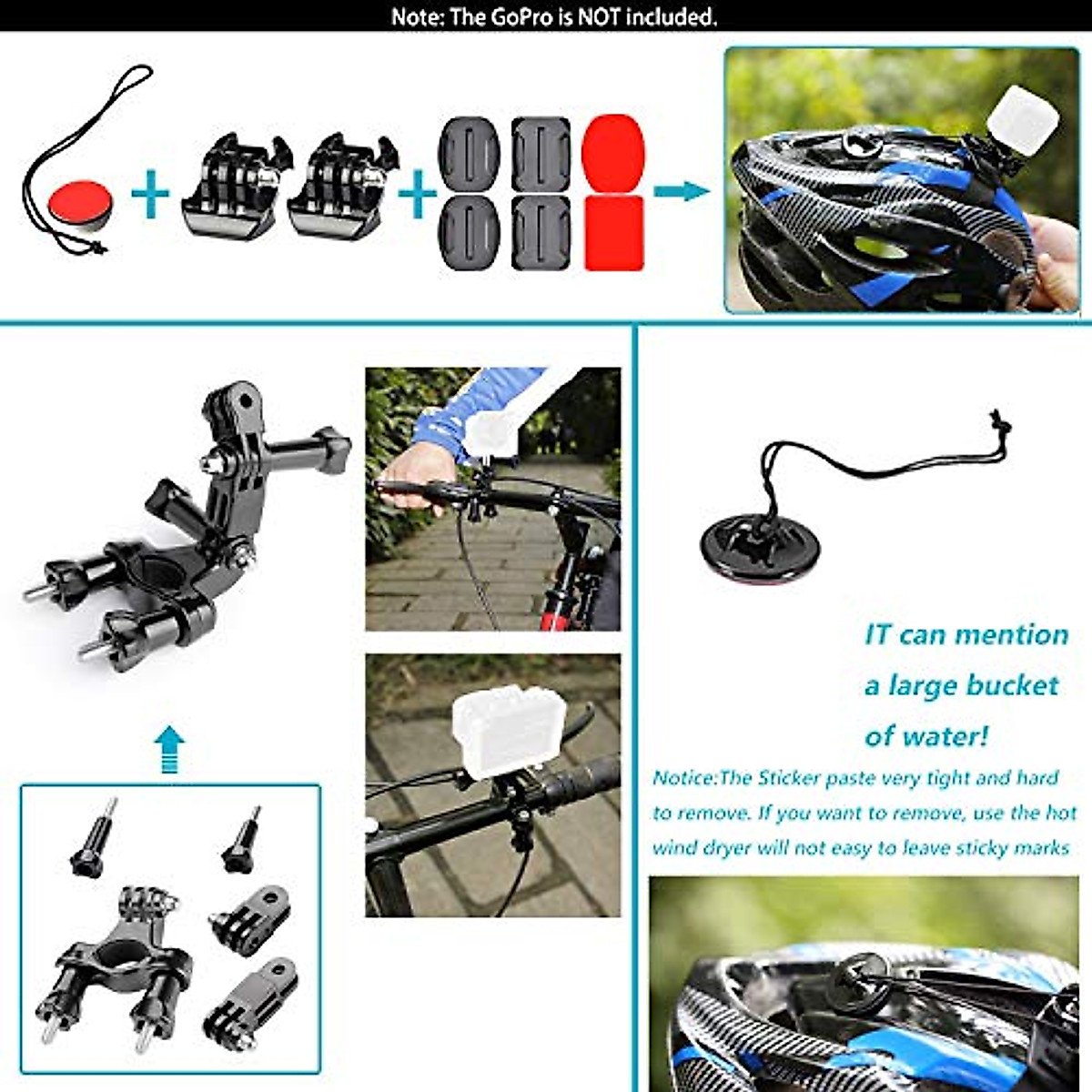 Note: The GoPro is NOT included.

IT can mention a large bucket of water!

Notice:The Sticker paste very tight and hard to remove. If you want to remove, use the hot wind dryer will not easy to leave sticky marks