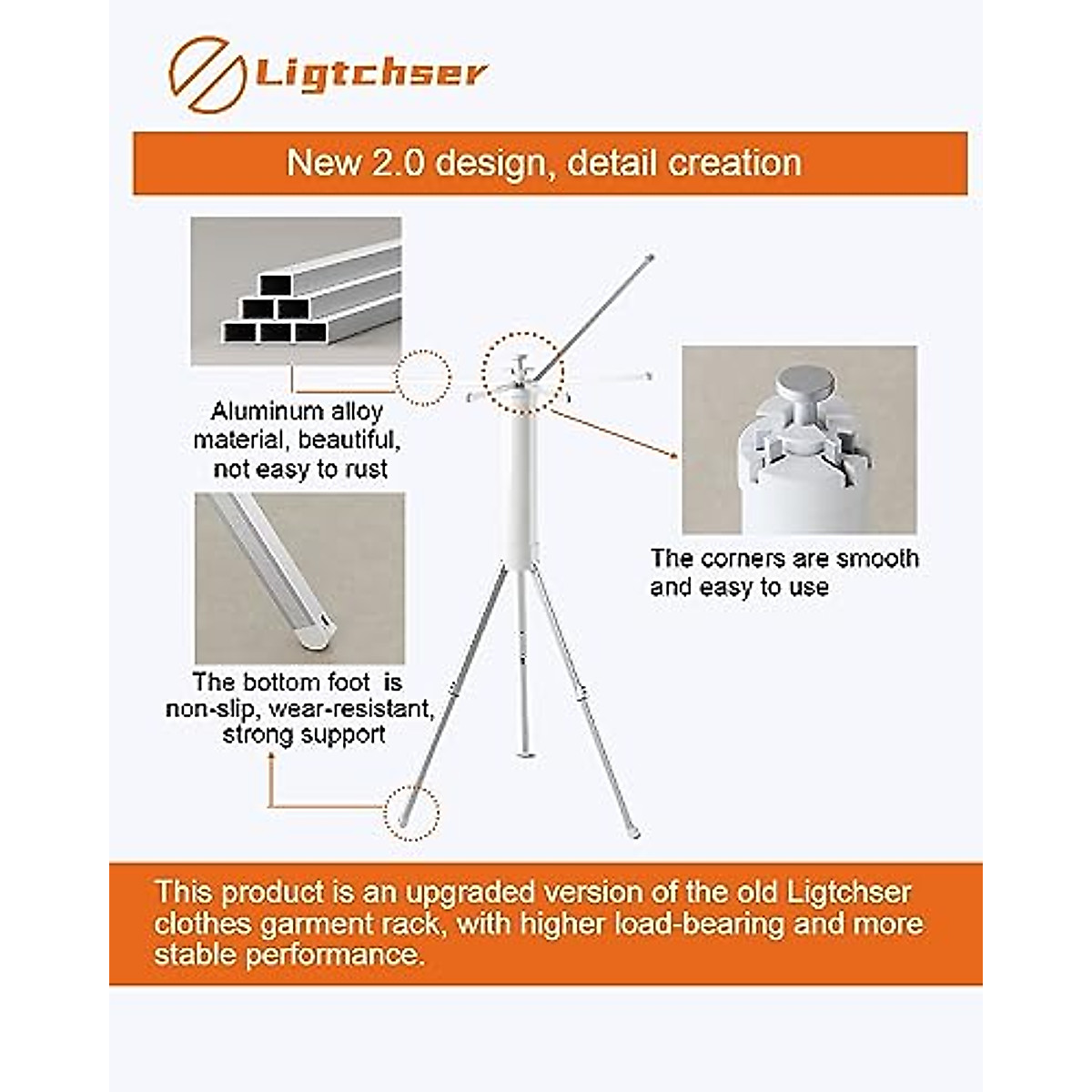 Ligtchser

New 2.0 design, detail creation

Aluminum alloy material, beautiful, not easy to rust

The corners are smooth and easy to use

The bottom foot is non-slip, wear-resistant, strong support

This product is an upgraded version of the old Ligtchser clothes garment rack, with higher load-bearing and more stable performance.