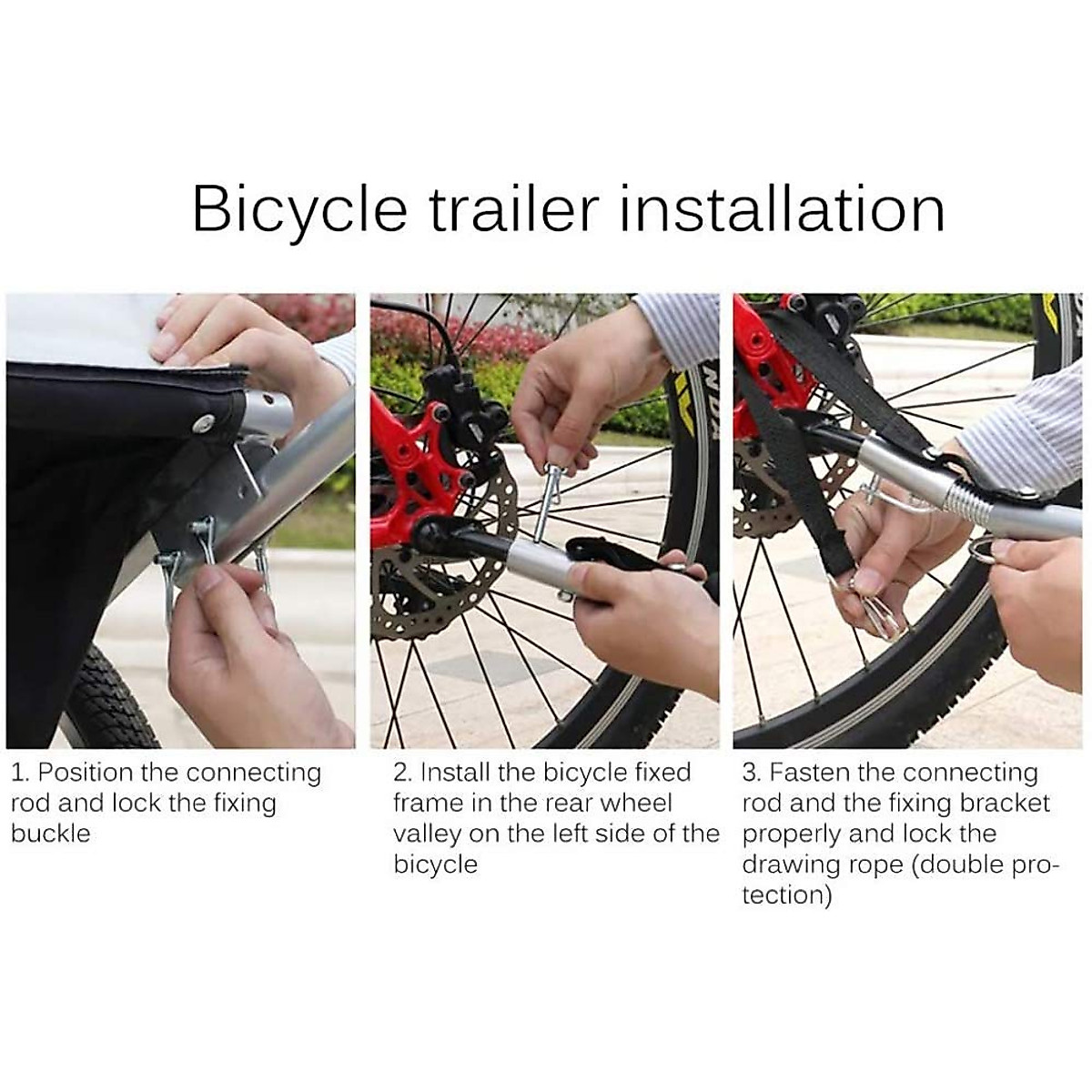 Bicycle trailer installation

1. Position the connecting rod and lock the fixing buckle

2. Install the bicycle fixed frame in the rear wheel valley on the left side of the bicycle

3. Fasten the connecting rod and the fixing bracket properly and lock the drawing rope (double protection)