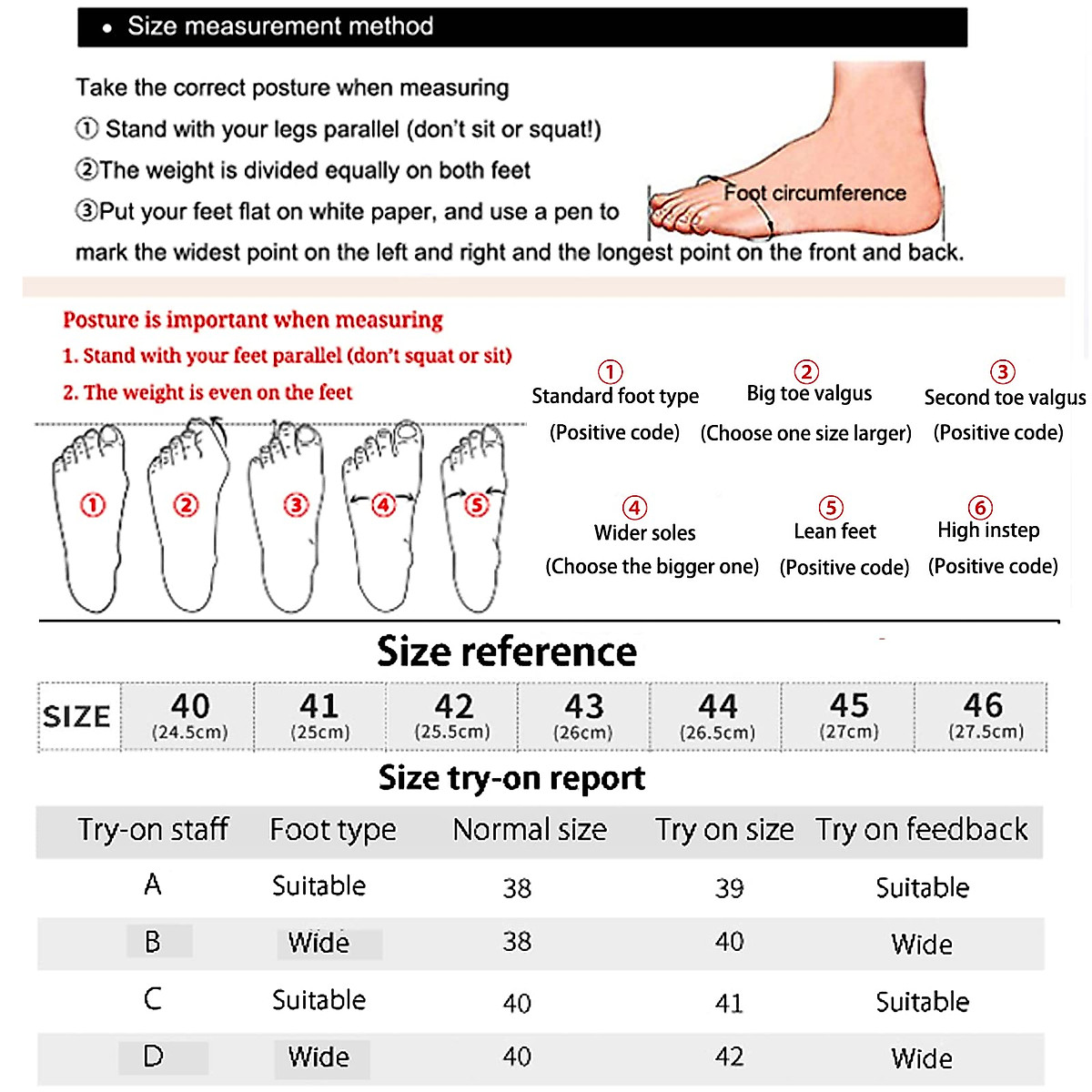 • Size measurement method

Take the correct posture when measuring
① Stand with your legs parallel (don't sit or squat!)
②The weight is divided equally on both feet
③Put your feet flat on white paper, and use a pen to mark the widest point on the left and right and the longest point on the front and back.

Foot circumference

Posture is important when measuring
1. Stand with your feet parallel (don't squat or sit)
2. The weight is even on the feet

① ② ③ ④ ⑤

① Standard foot type (Positive code)
② Big toe valgus (Choose one size larger)
③ Second toe valgus (Positive code)
④ Wider soles (Choose the bigger one)
⑤ Lean feet (Positive code)
⑥ High instep (Positive code)

Size reference

| SIZE | 40 (24.5cm) | 41 (25cm) | 42 (25.5cm) | 43 (26cm) | 44 (26.5cm) | 45 (27cm) | 46 (27.5cm) |
|---|---|---|---|---|---|---|---|

Size try-on report

| Try-on staff | Foot type | Normal size | Try on size | Try on feedback |
|---|---|---|---|---|
| A | Suitable | 38 | 39 | Suitable |
| B | Wide | 38 | 40 | Wide |
| C | Suitable | 40 | 41 | Suitable |
| D | Wide | 40 | 42 | Wide |