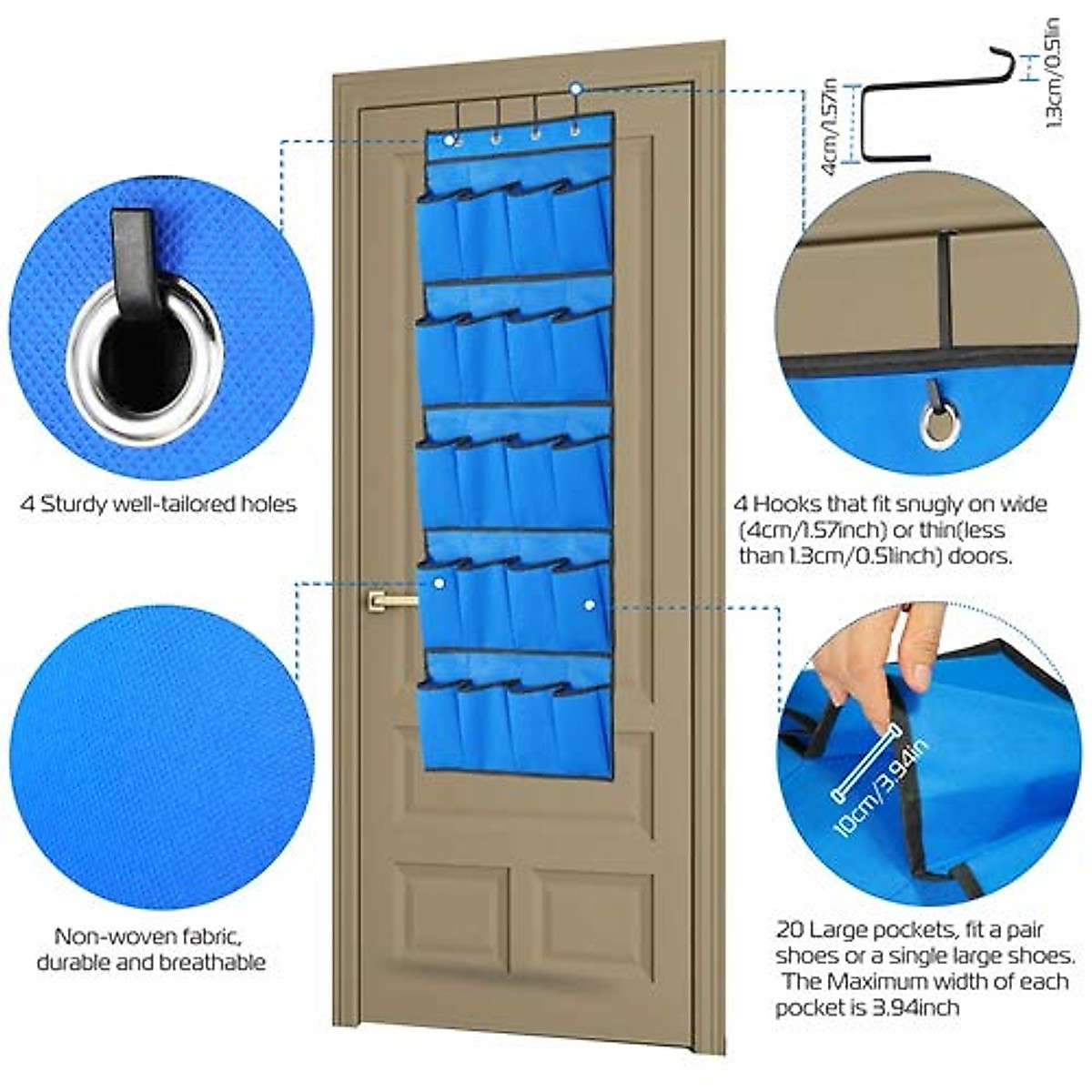 4cm/1.57in

1.3cm/0.51in

4 Sturdy well-tailored holes

4 Hooks that fit snugly on wide (4cm/1.57inch) or thin(less than 1.3cm/0.51inch) doors.

10cm/3.94in

Non-woven fabric, durable and breathable

20 Large pockets, fit a pair shoes or a single large shoes. The Maximum width of each pocket is 3.94inch