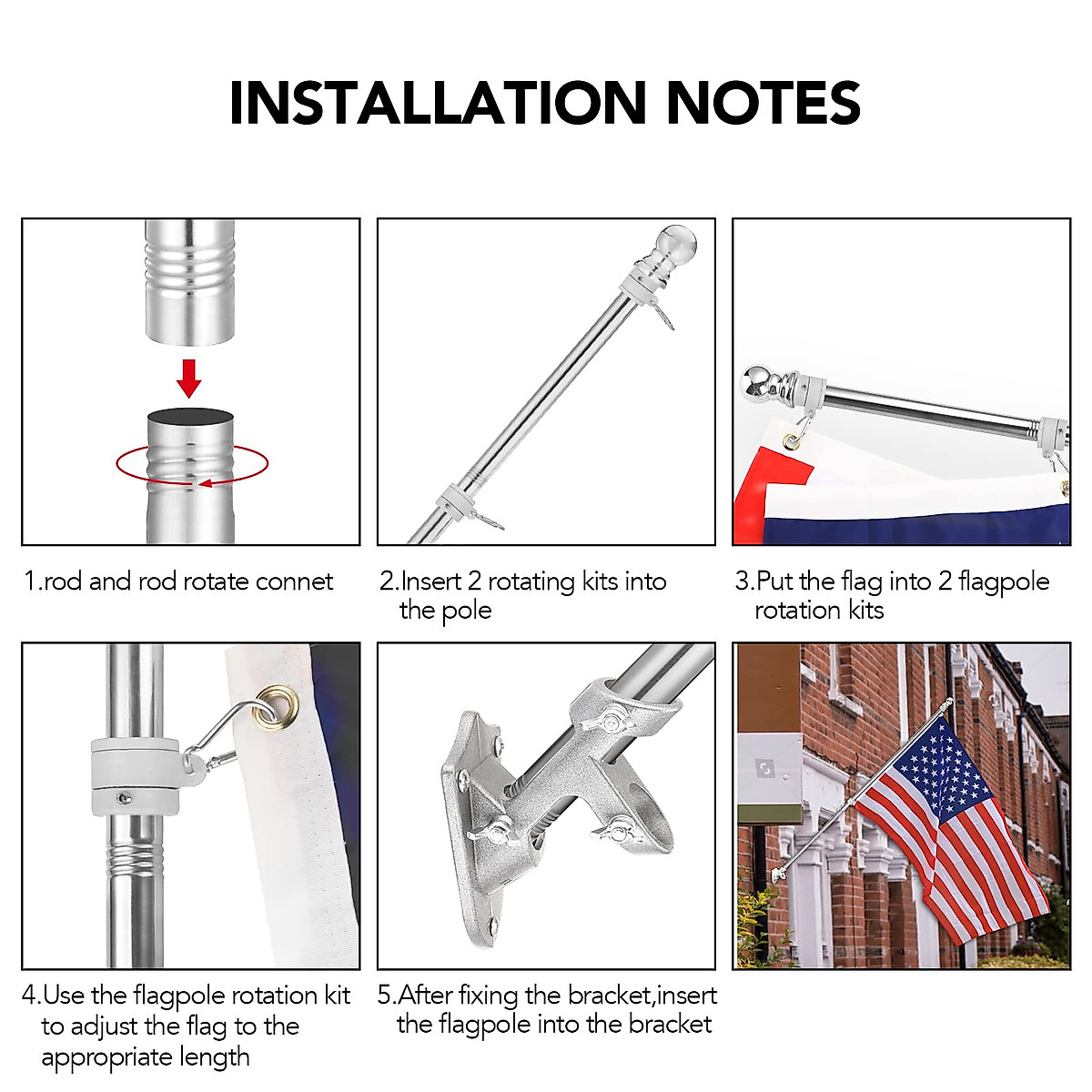 INSTALLATION NOTES

1.rod and rod rotate connet

2.Insert 2 rotating kits into the pole

3.Put the flag into 2 flagpole rotation kits

4.Use the flagpole rotation kit to adjust the flag to the appropriate length

5.After fixing the bracket,insert the flagpole into the bracket