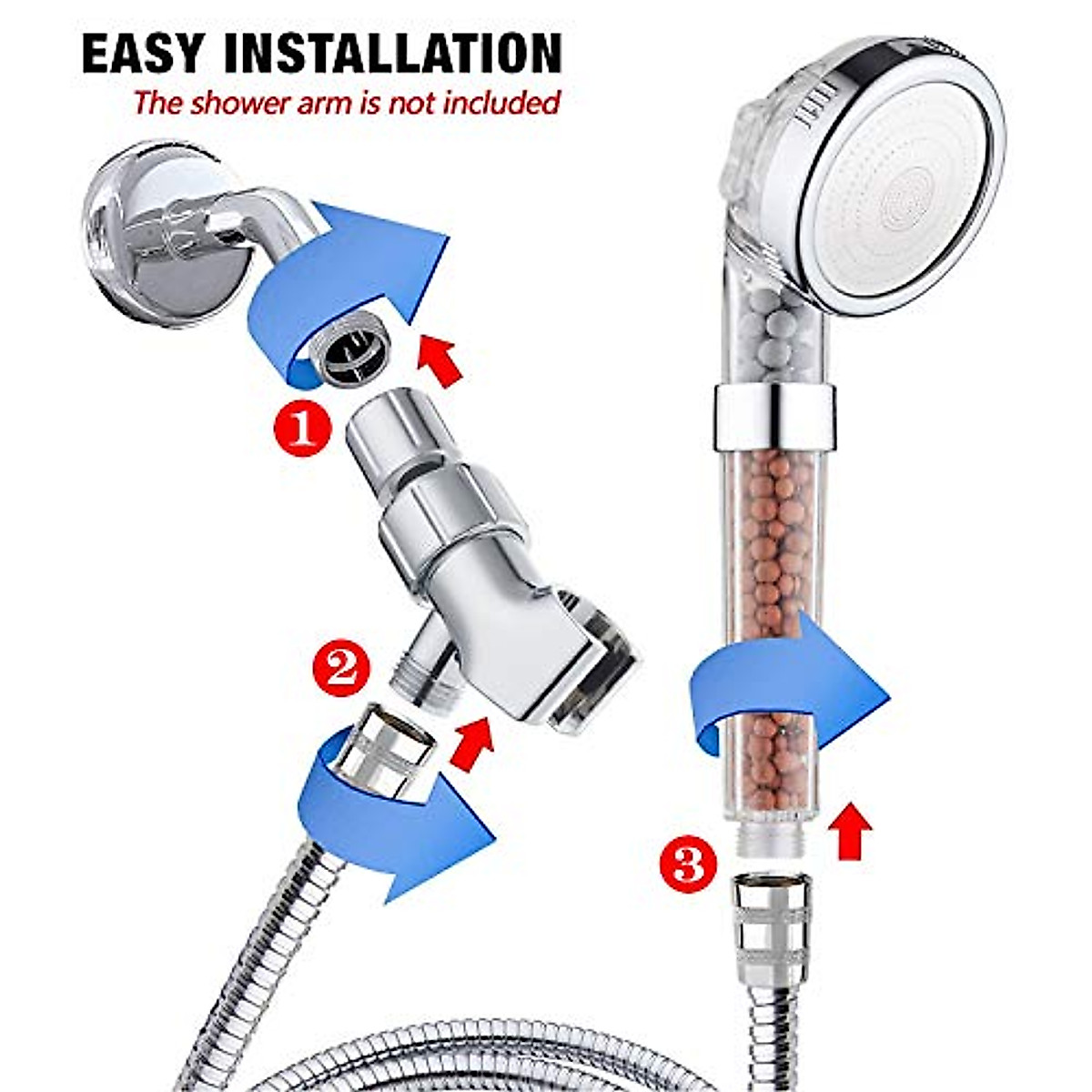 EASY INSTALLATION
The shower arm is not included

1

2

3