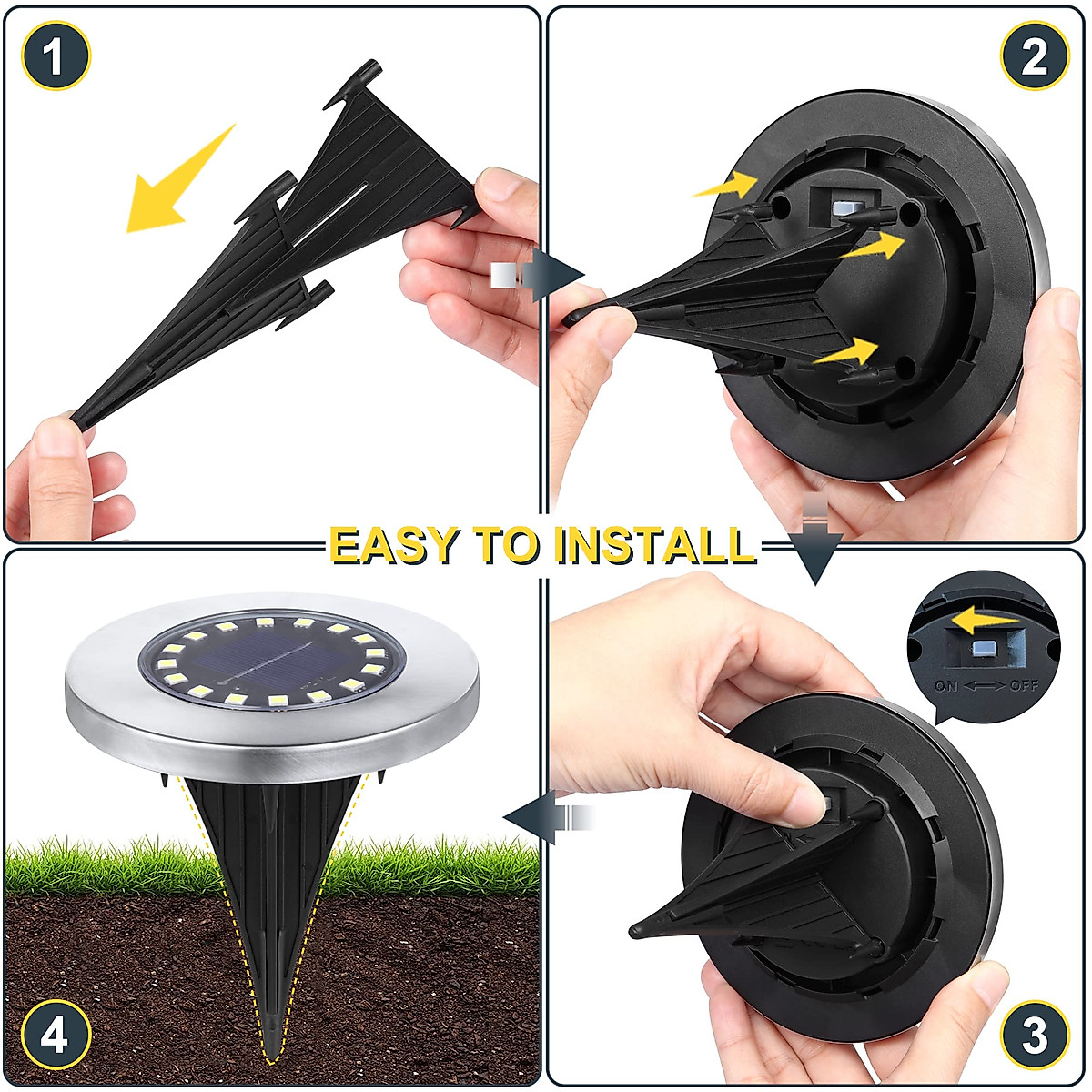 1

2

EASY TO INSTALL

ON ⟷ OFF

4

3