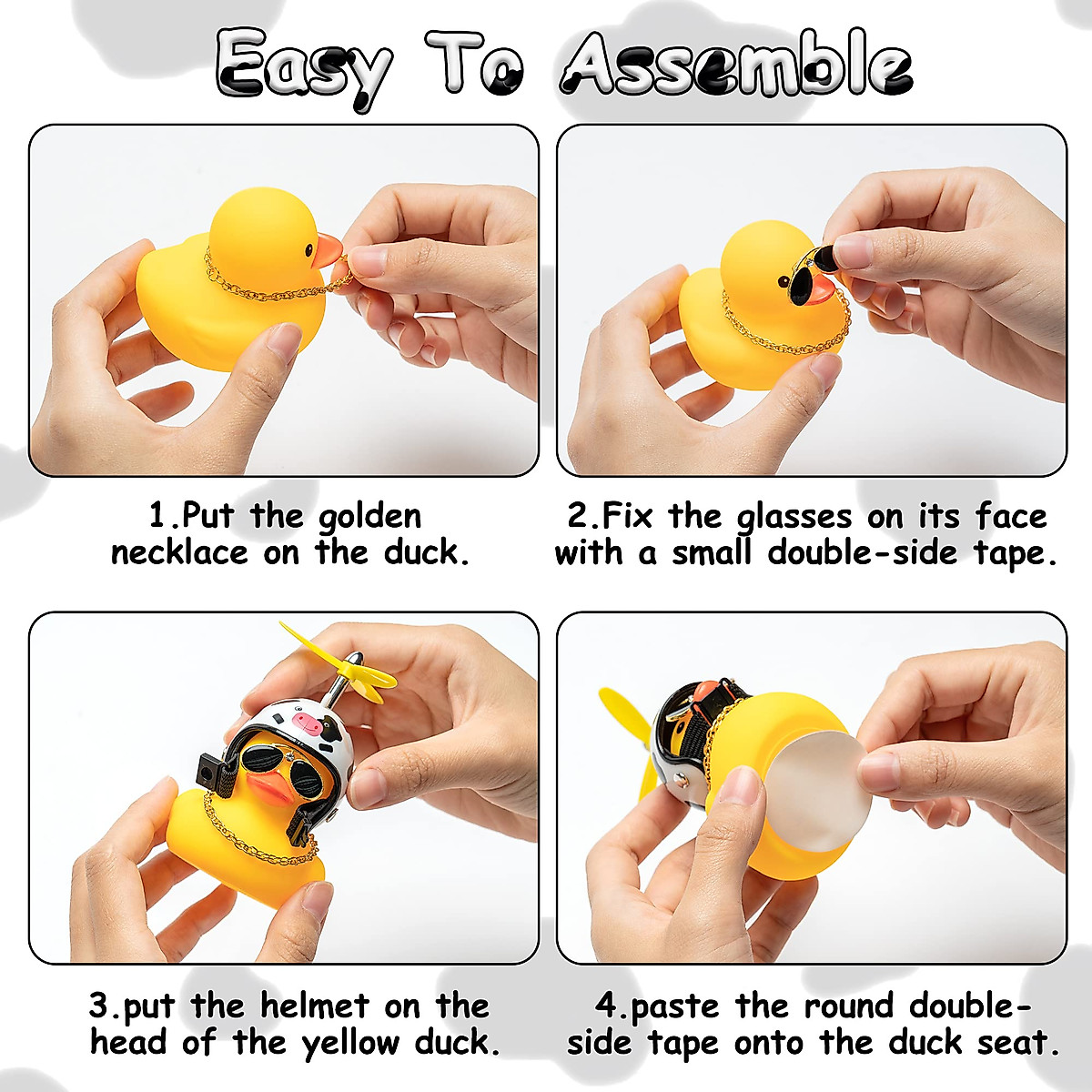 Easy To Assemble

1.Put the golden necklace on the duck.

2.Fix the glasses on its face with a small double-side tape.

3.put the helmet on the head of the yellow duck.

4.paste the round double-side tape onto the duck seat.