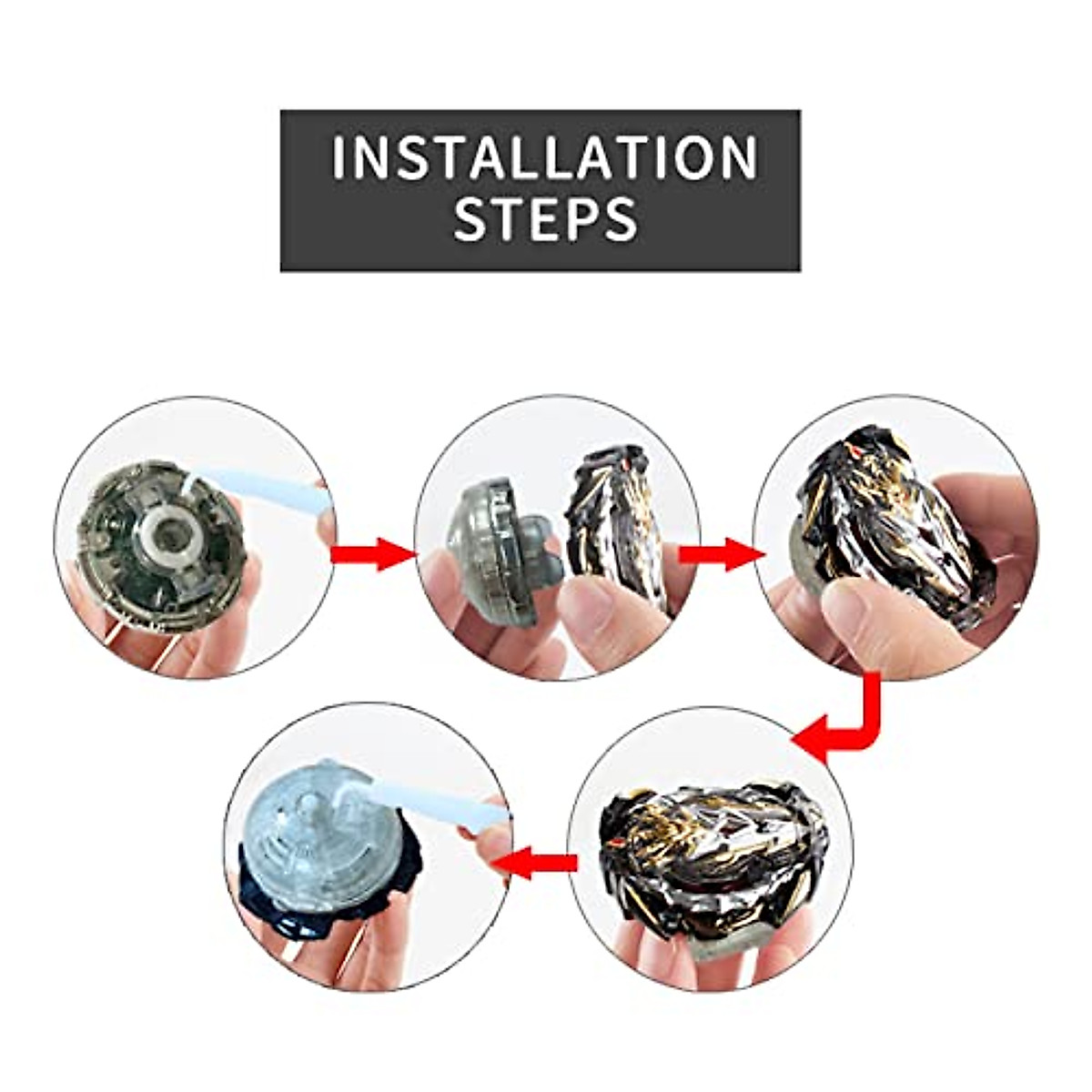 INSTALLATION STEPS