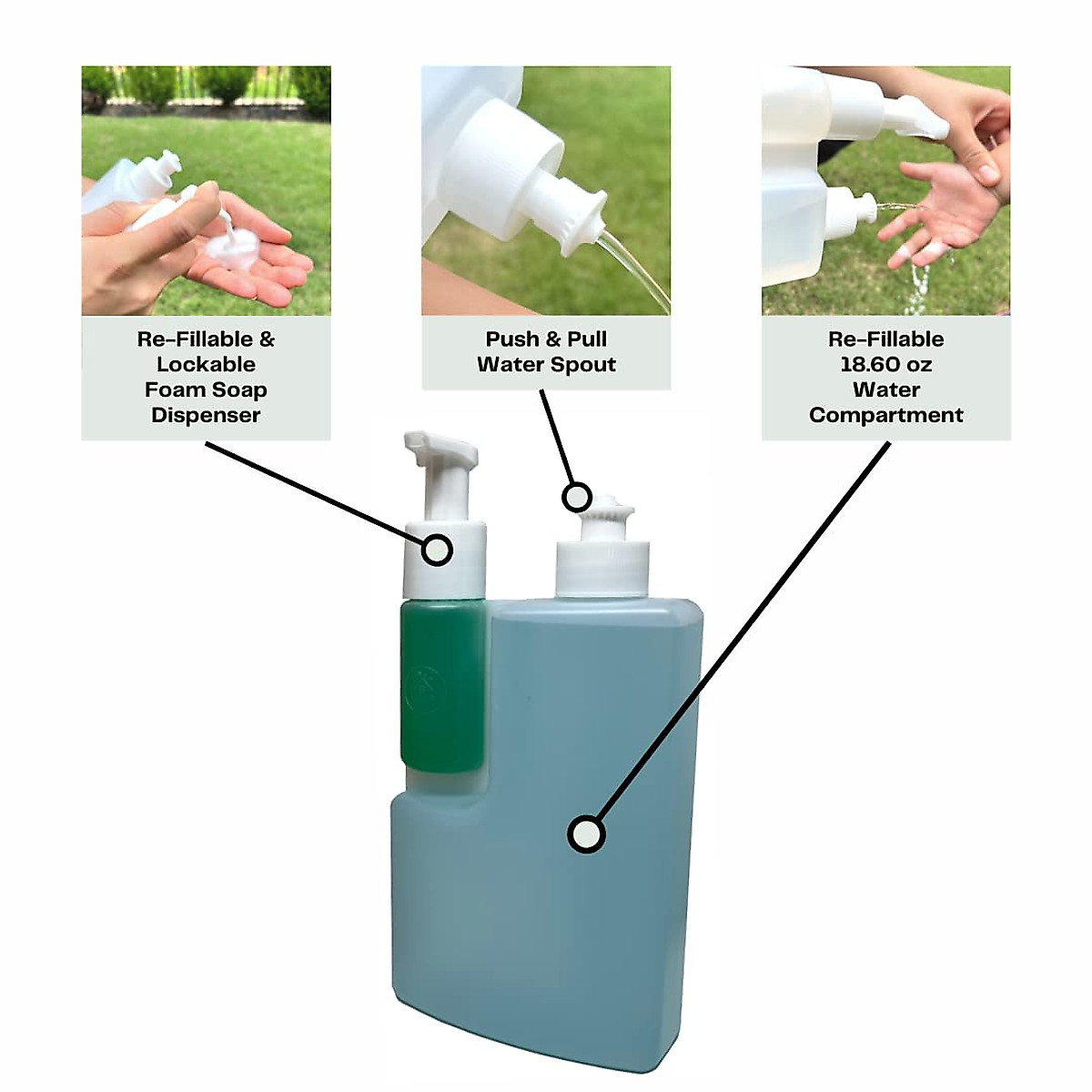 Re-Fillable & Lockable Foam Soap Dispenser

Push & Pull Water Spout

Re-Fillable 18.60 oz Water Compartment