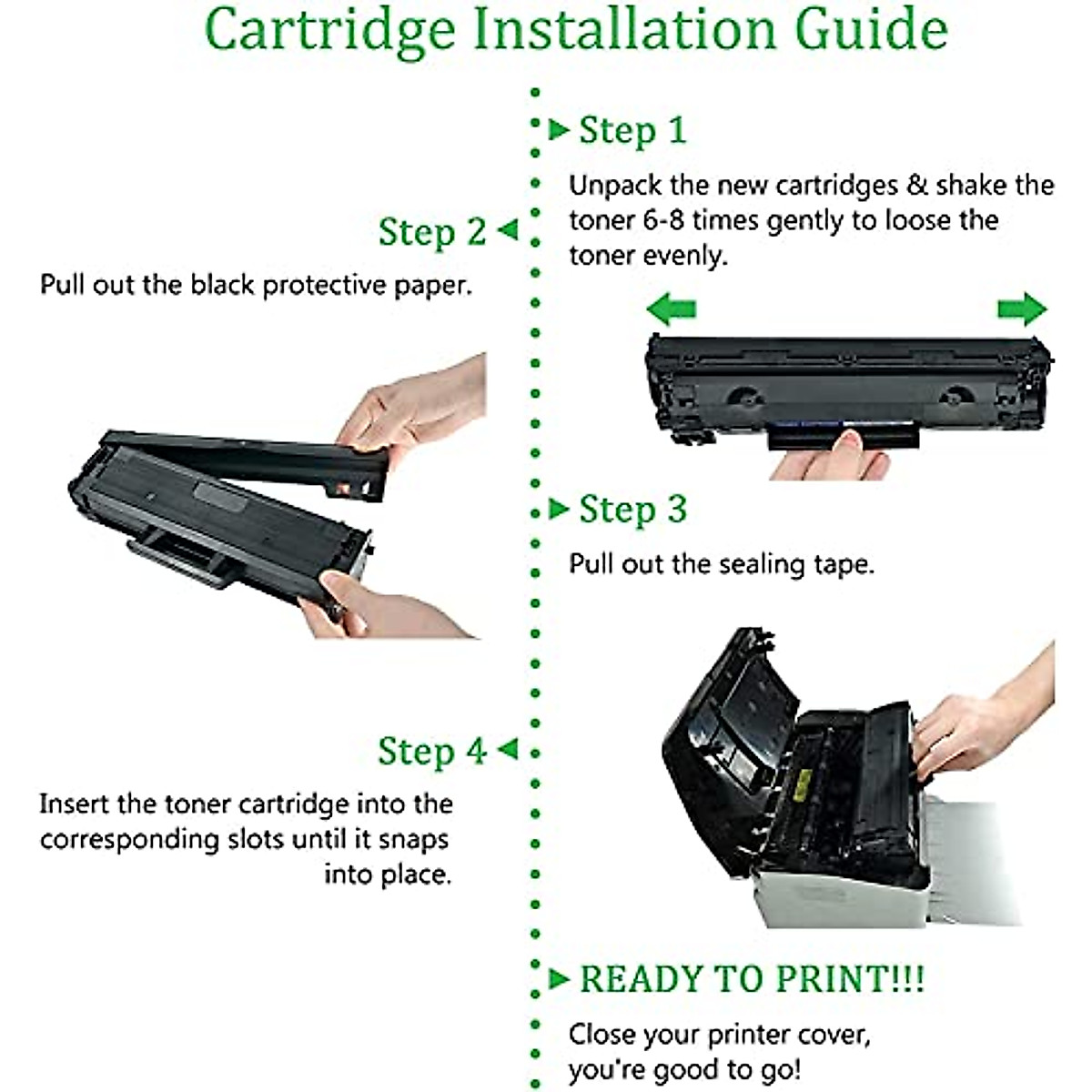 Cartridge Installation Guide

Step 1

Unpack the new cartridges & shake the toner 6-8 times gently to loose the toner evenly.

Step 2

Pull out the black protective paper.

Step 3

Pull out the sealing tape.

Step 4

Insert the toner cartridge into the corresponding slots until it snaps into place.

READY TO PRINT!!!

Close your printer cover, you're good to go!