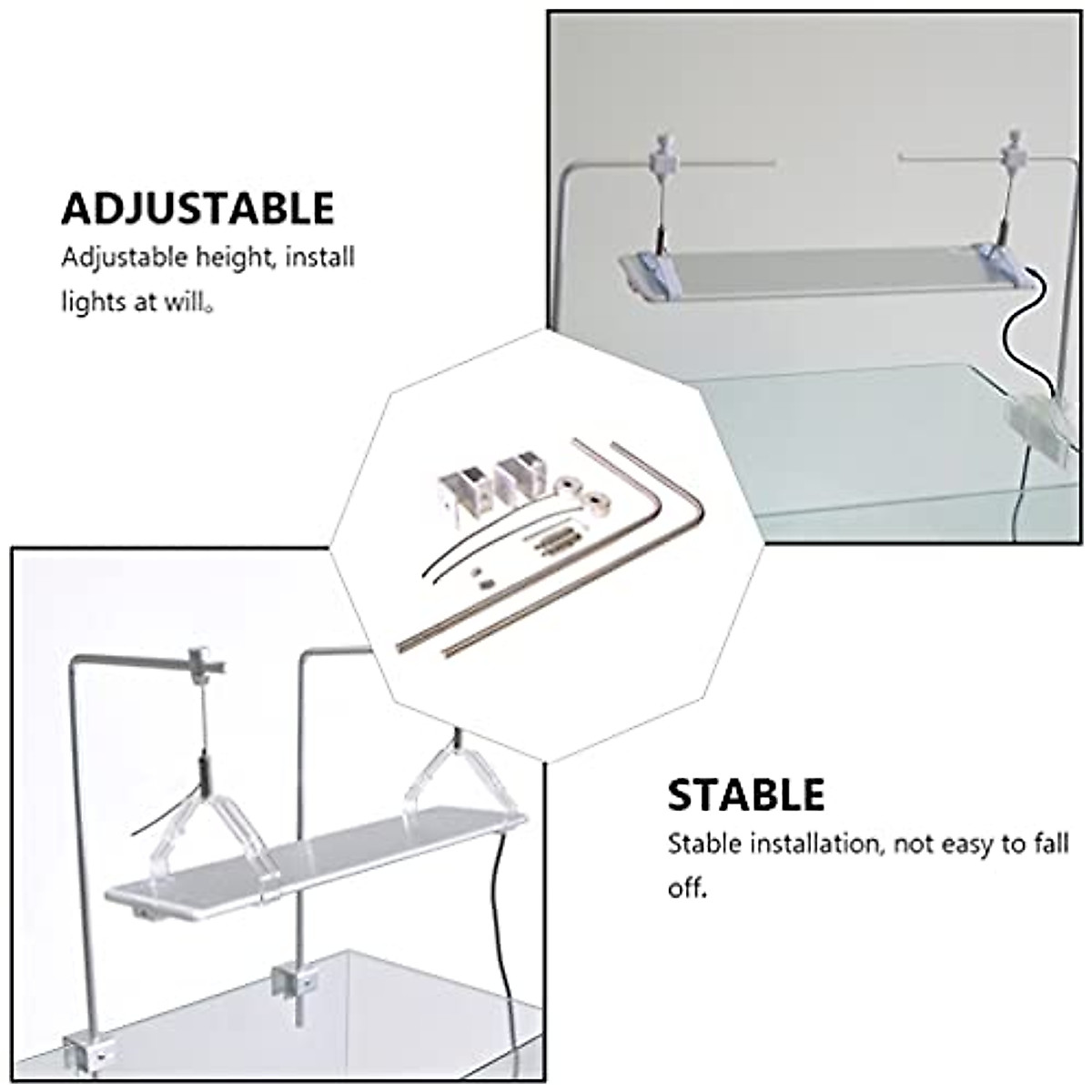 ADJUSTABLE

Adjustable height, install lights at will。

STABLE

Stable installation, not easy to fall off.