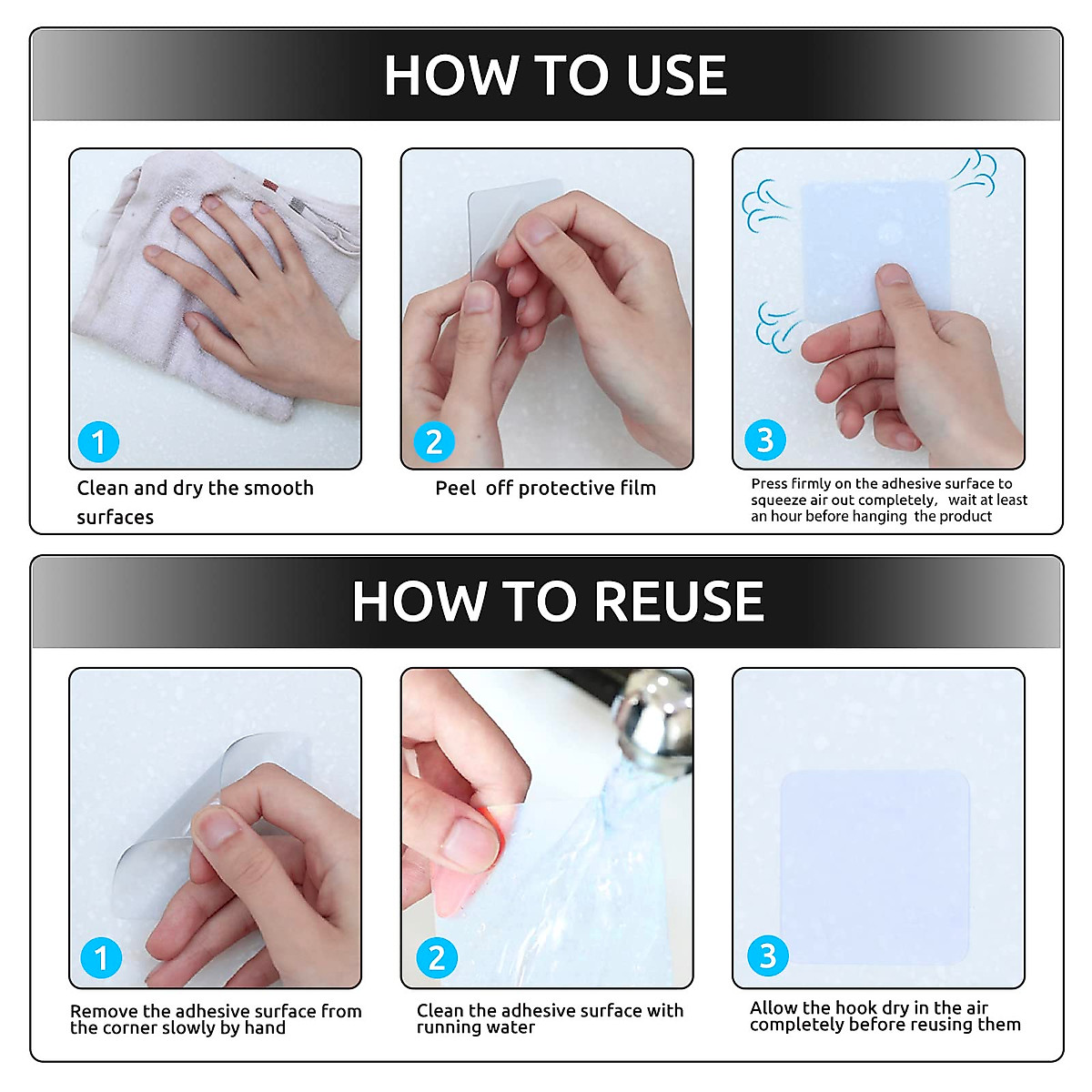 HOW TO USE

1
Clean and dry the smooth surfaces

2
Peel off protective film

3
Press firmly on the adhesive surface to squeeze air out completely, wait at least an hour before hanging the product

HOW TO REUSE

1
Remove the adhesive surface from the corner slowly by hand

2
Clean the adhesive surface with running water

3
Allow the hook dry in the air completely before reusing them